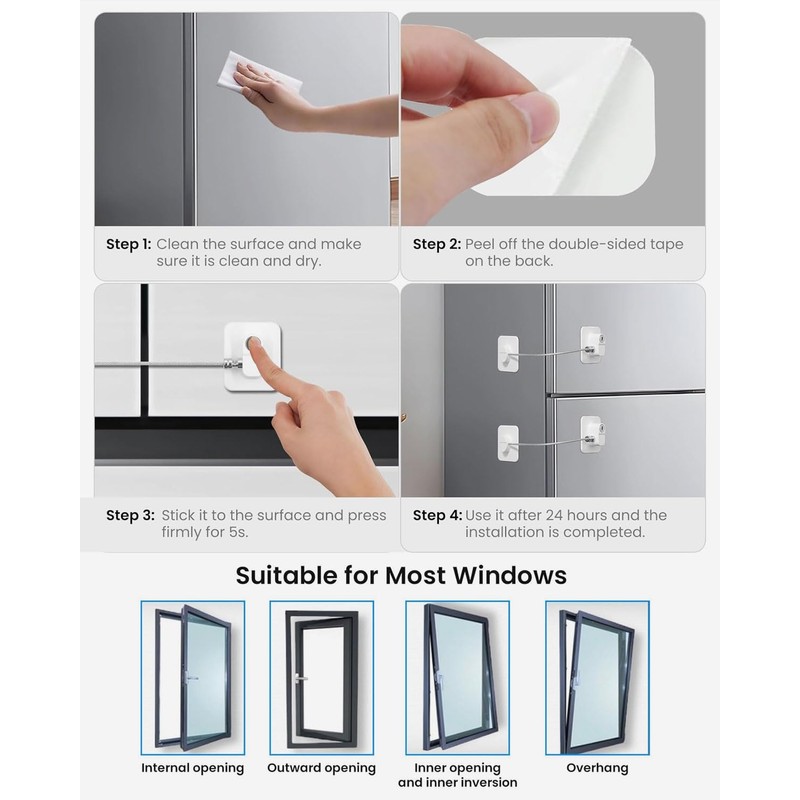 Step 1: Clean the surface and make sure it is clean and dry.

Step 2: Peel off the double-sided tape on the back.

Step 3: Stick it to the surface and press firmly for 5s.

Step 4: Use it after 24 hours and the installation is completed.

Suitable for Most Windows

Internal opening

Outward opening

Inner opening and inner inversion

Overhang