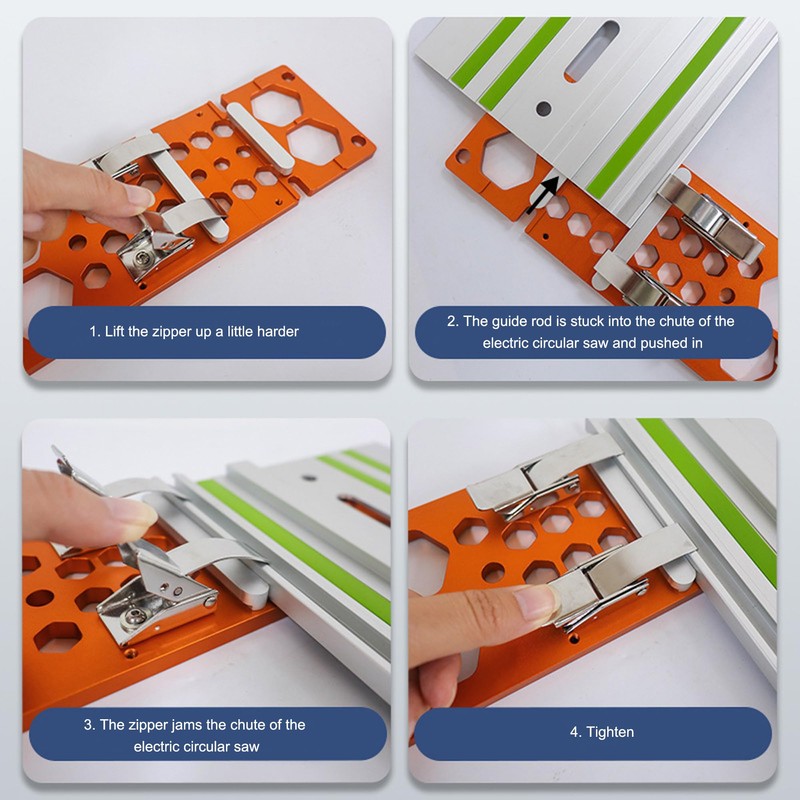 1. Lift the zipper up a little harder

2. The guide rod is stuck into the chute of the electric circular saw and pushed in

3. The zipper jams the chute of the electric circular saw

4. Tighten