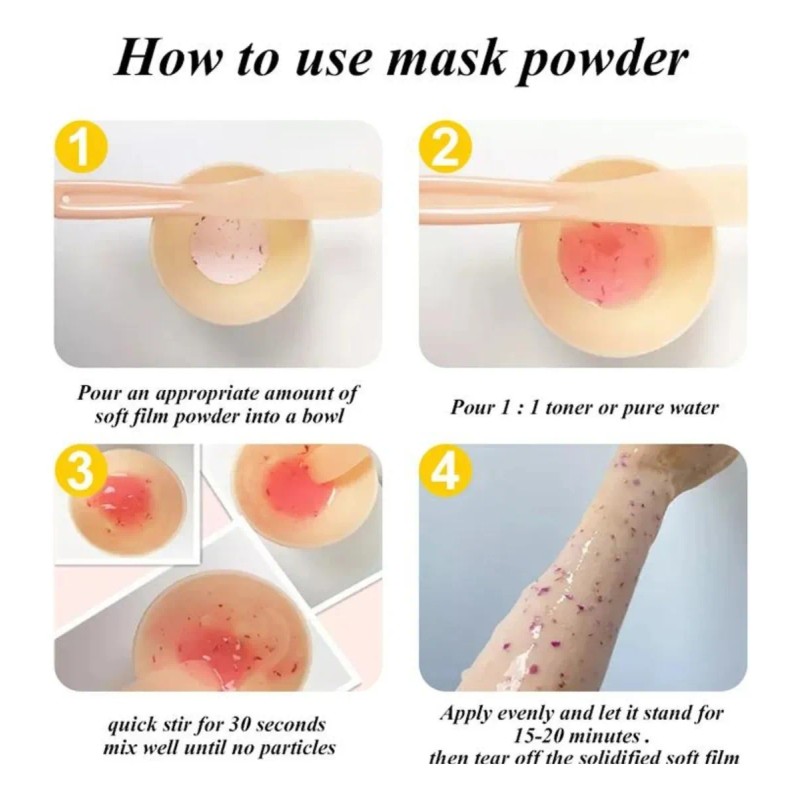 How to use mask powder

1

Pour an appropriate amount of soft film powder into a bowl

2

Pour 1 : 1 toner or pure water

3

quick stir for 30 seconds mix well until no particles

4

Apply evenly and let it stand for 15-20 minutes . then tear off the solidified soft film