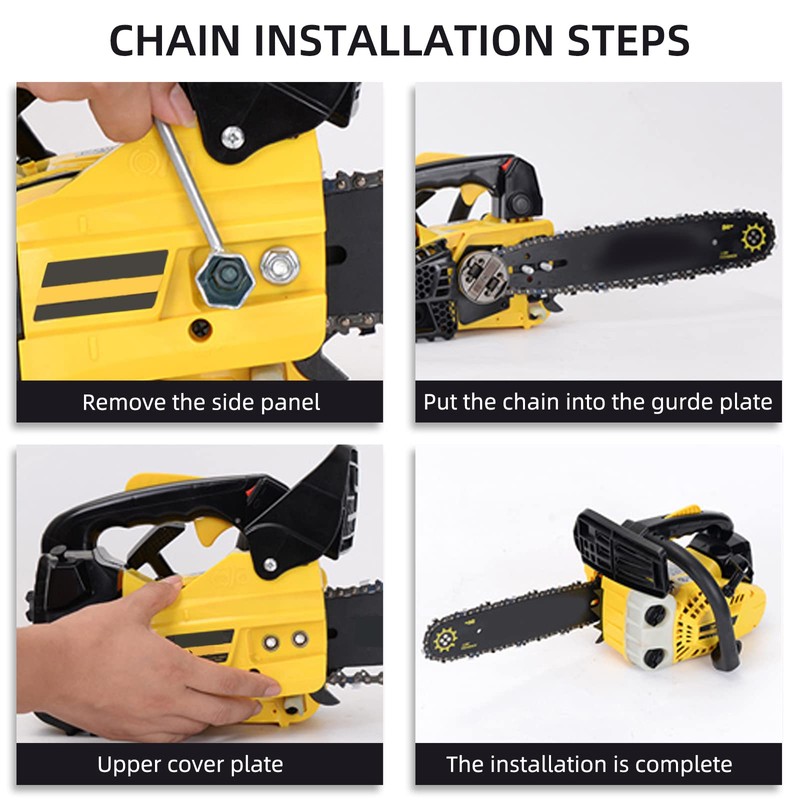 CHAIN INSTALLATION STEPS

Remove the side panel

Put the chain into the gurde plate

Upper cover plate

The installation is complete