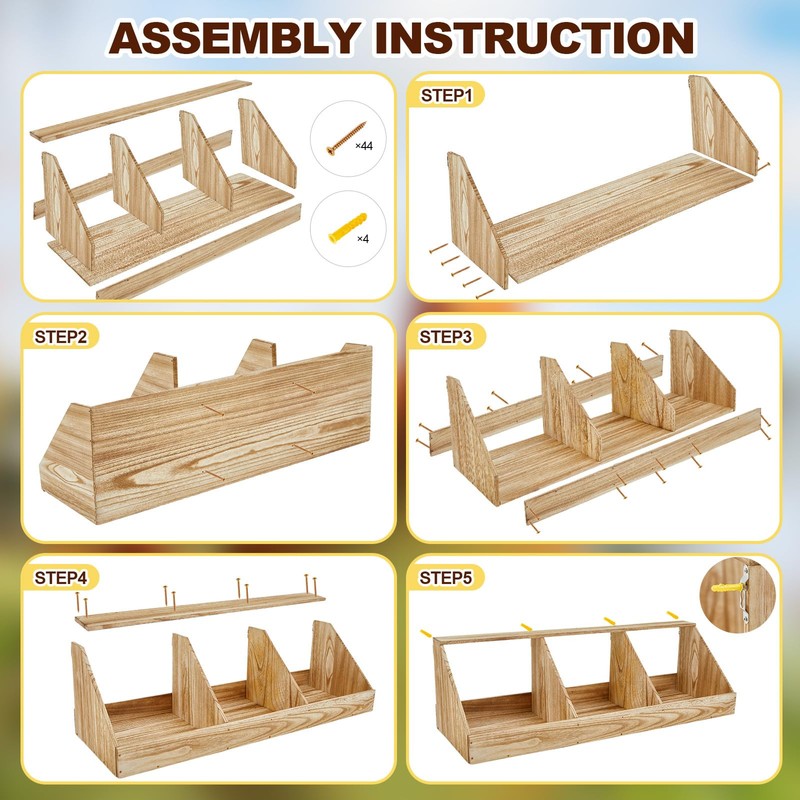 ASSEMBLY INSTRUCTION

×44

×4

STEP1

STEP2

STEP3

STEP4

STEP5