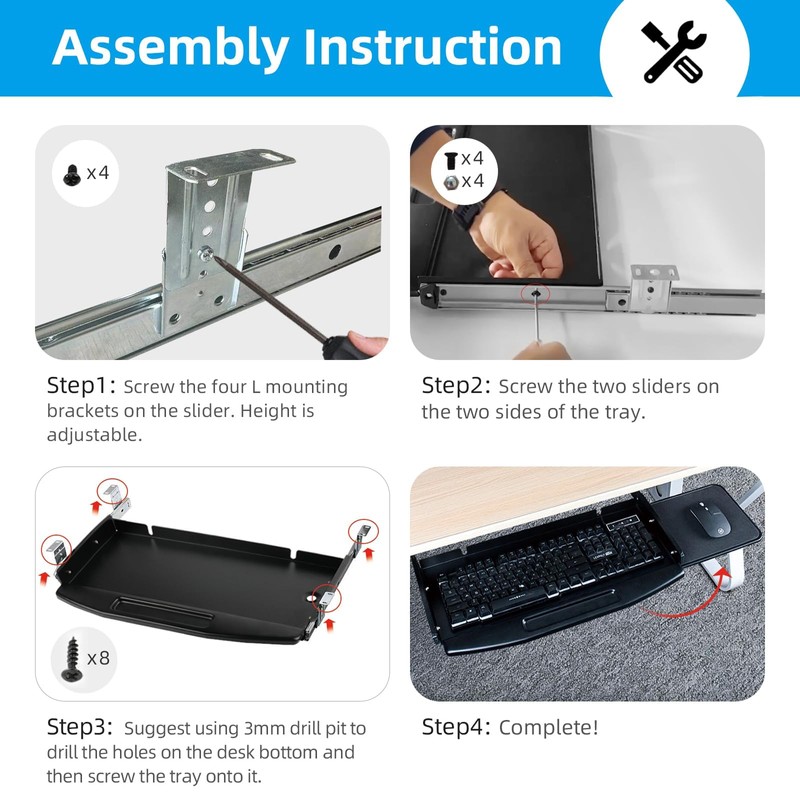 Assembly Instruction

x4

Step1: Screw the four L mounting brackets on the slider. Height is adjustable.

x4
x4

Step2: Screw the two sliders on the two sides of the tray.

x8

Step3: Suggest using 3mm drill pit to drill the holes on the desk bottom and then screw the tray onto it.

Step4: Complete!