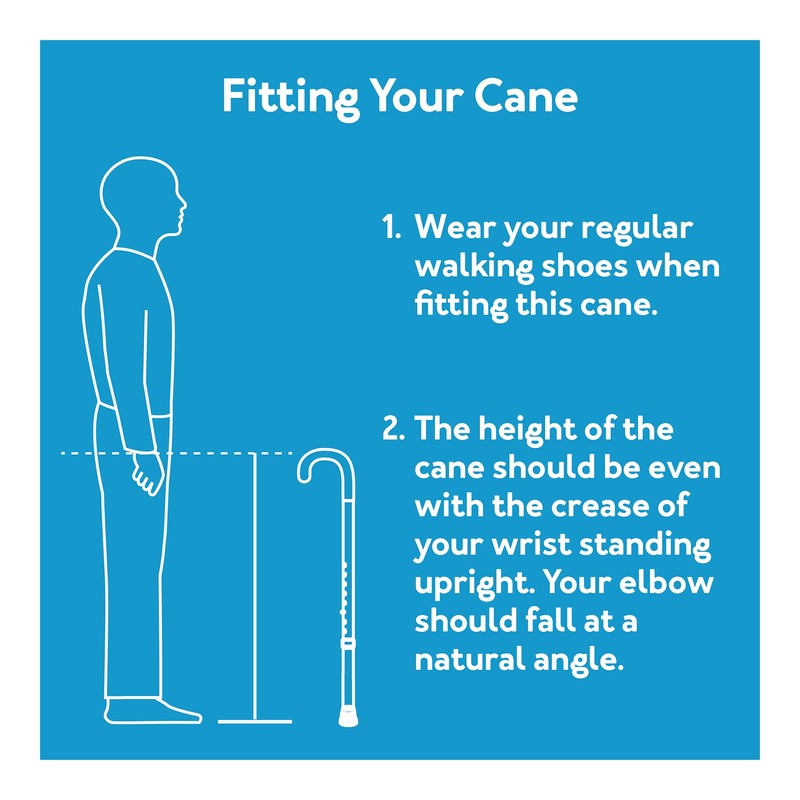 Fitting Your Cane

1. Wear your regular walking shoes when fitting this cane.

2. The height of the cane should be even with the crease of your wrist standing upright. Your elbow should fall at a natural angle.