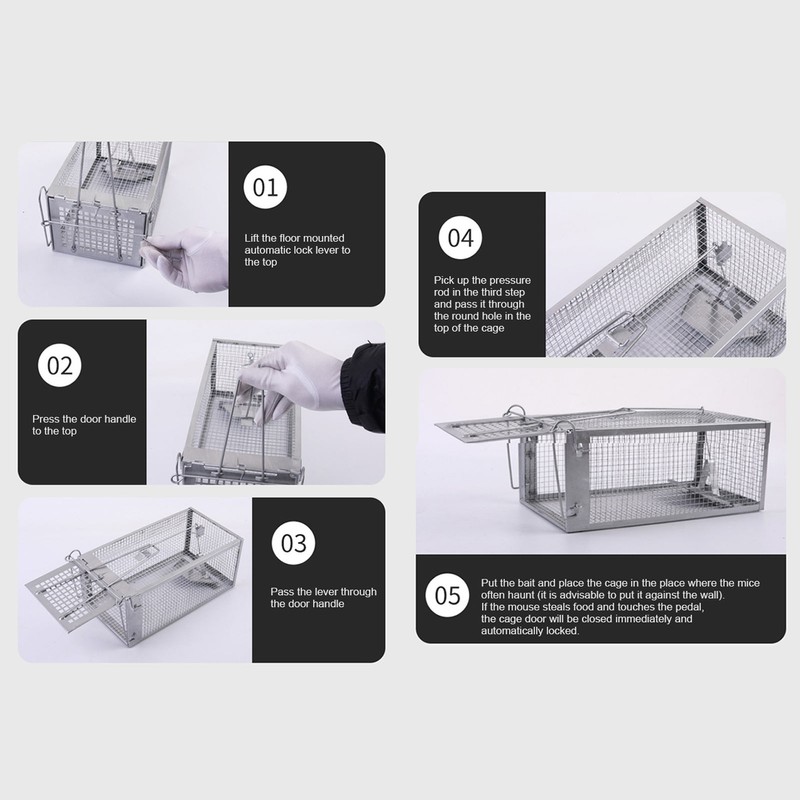 01

Lift the floor mounted automatic lock lever to the top

02

Press the door handle to the top

03

Pass the lever through the door handle

04

Pick up the pressure rod in the third step and pass it through the round hole in the top of the cage

05

Put the bait and place the cage in the place where the mice often haunt (it is advisable to put it against the wall).
If the mouse steals food and touches the pedal, the cage door will be closed immediately and automatically locked.