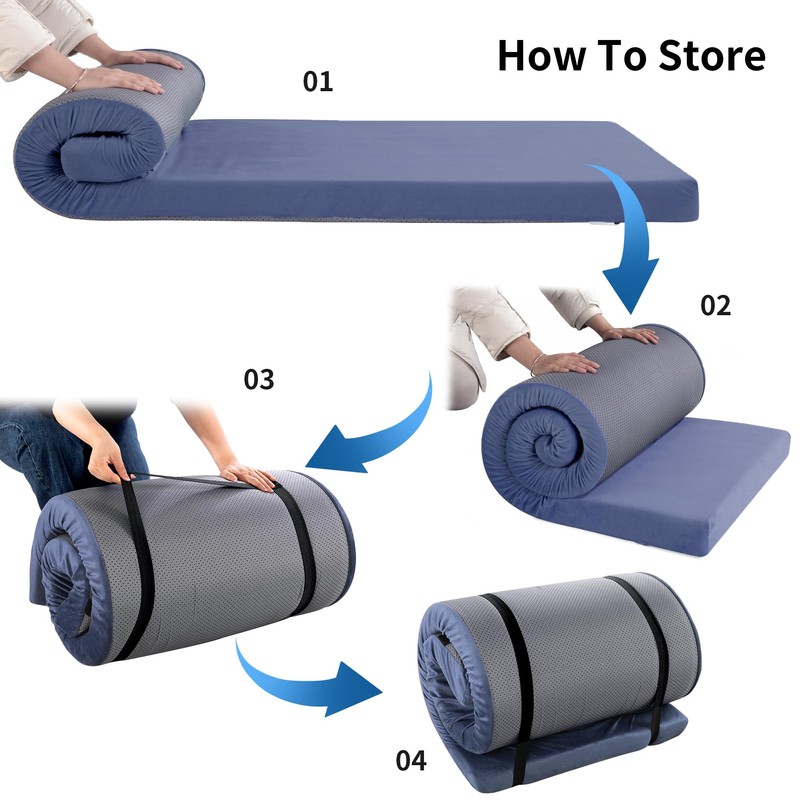 How To Store

01

02

03

04