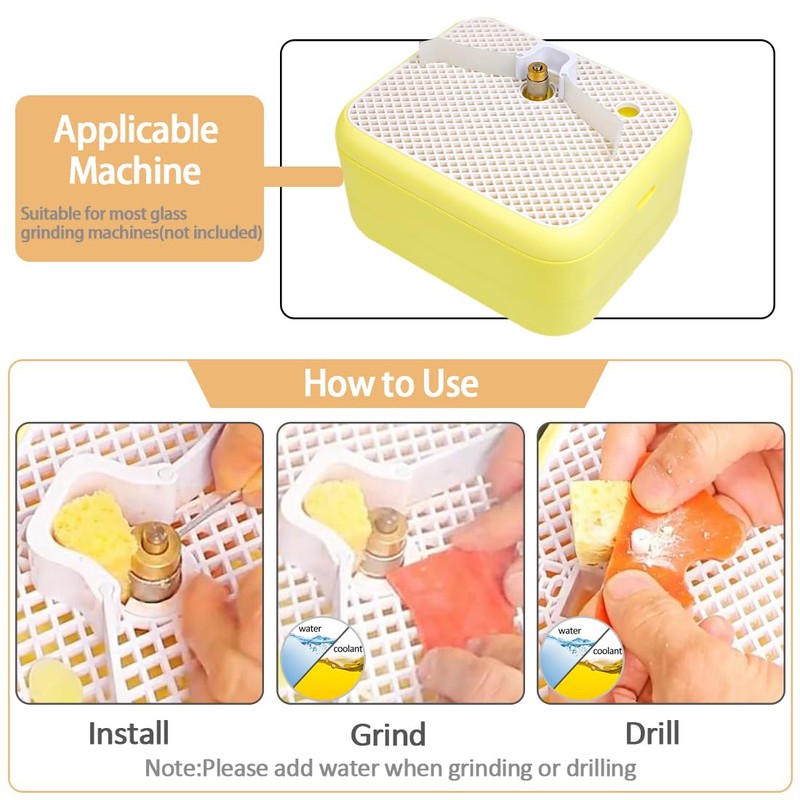 Applicable Machine

Suitable for most glass grinding machines(not included)

How to Use

water
coolant

water
coolant

Install

Grind

Drill

Note:Please add water when grinding or drilling