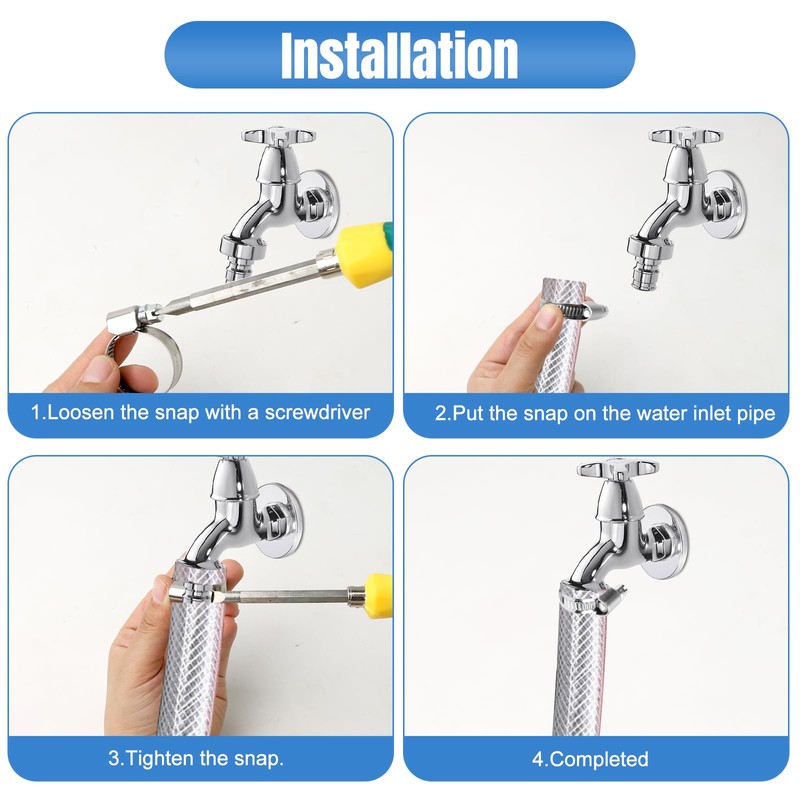 Installation

1.Loosen the snap with a screwdriver

2.Put the snap on the water inlet pipe

3.Tighten the snap.

4.Completed