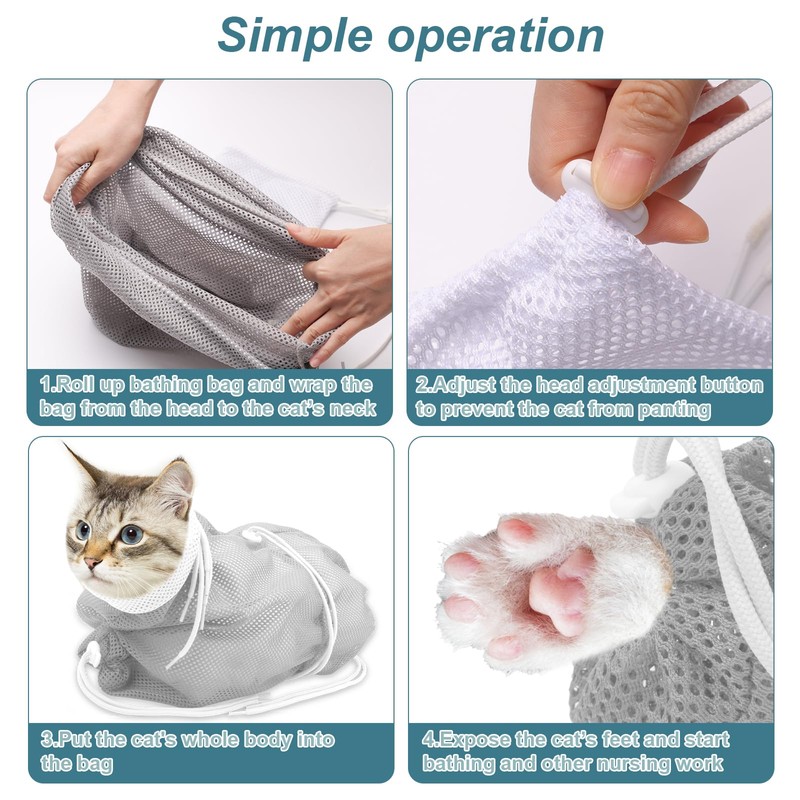 Simple operation

1.Roll up bathing bag and wrap the bag from the head to the cat's neck

2.Adjust the head adjustment button to prevent the cat from panting

3.Put the cat's whole body into the bag

4.Expose the cat's feet and start bathing and other nursing work