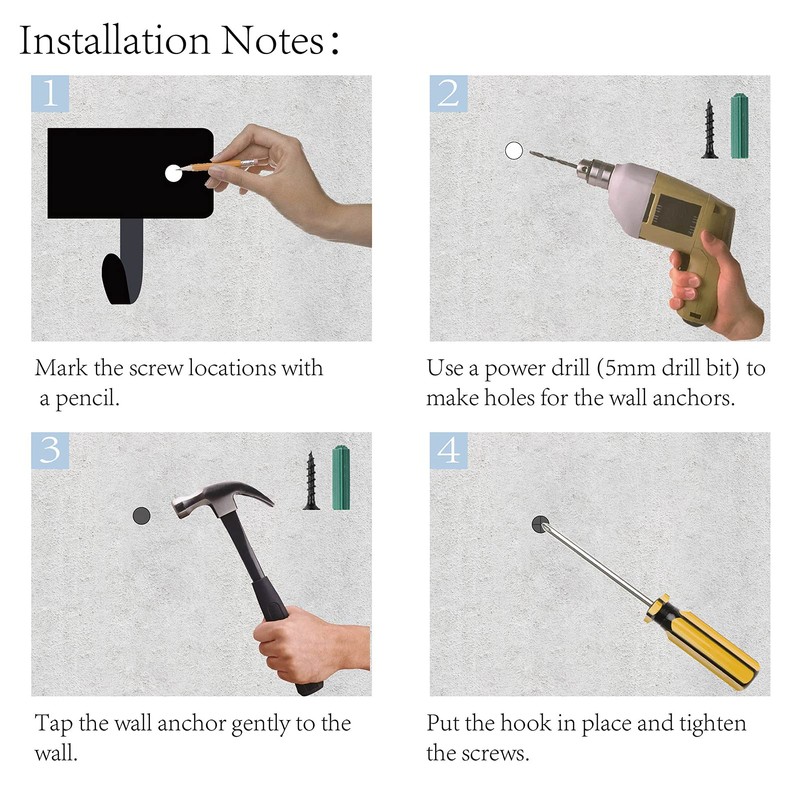 Installation Notes:

1

Mark the screw locations with a pencil.

2

Use a power drill (5mm drill bit) to make holes for the wall anchors.

3

Tap the wall anchor gently to the wall.

4

Put the hook in place and tighten the screws.