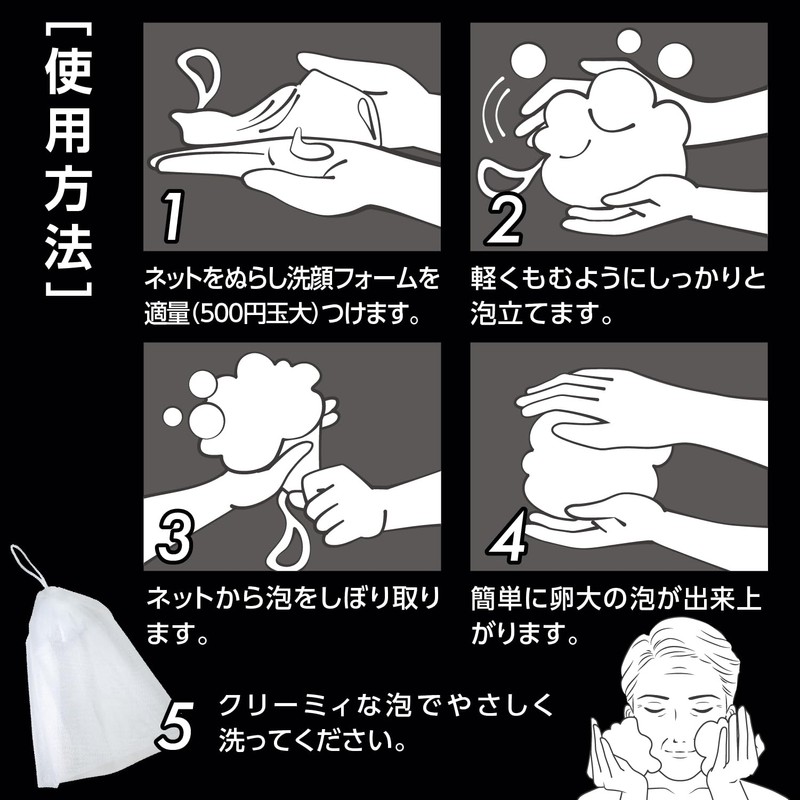 ［使用方法］

1
ネットをぬらし洗顔フォームを適量(500円玉大)つけます。

2
軽くもむようにしっかりと泡立てます。

3
ネットから泡をしぼり取ります。

4
簡単に卵大の泡が出来上がります。

5
クリーミィな泡でやさしく洗ってください。