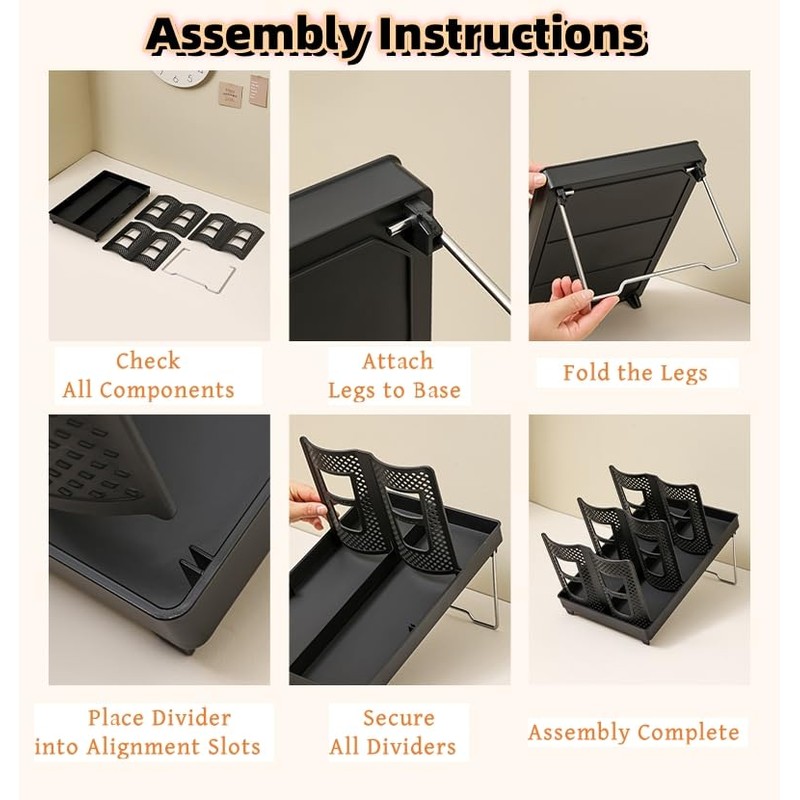 Assembly Instructions

Check
All Components

Attach
Legs to Base

Fold the Legs

Place Divider
into Alignment Slots

Secure
All Dividers

Assembly Complete