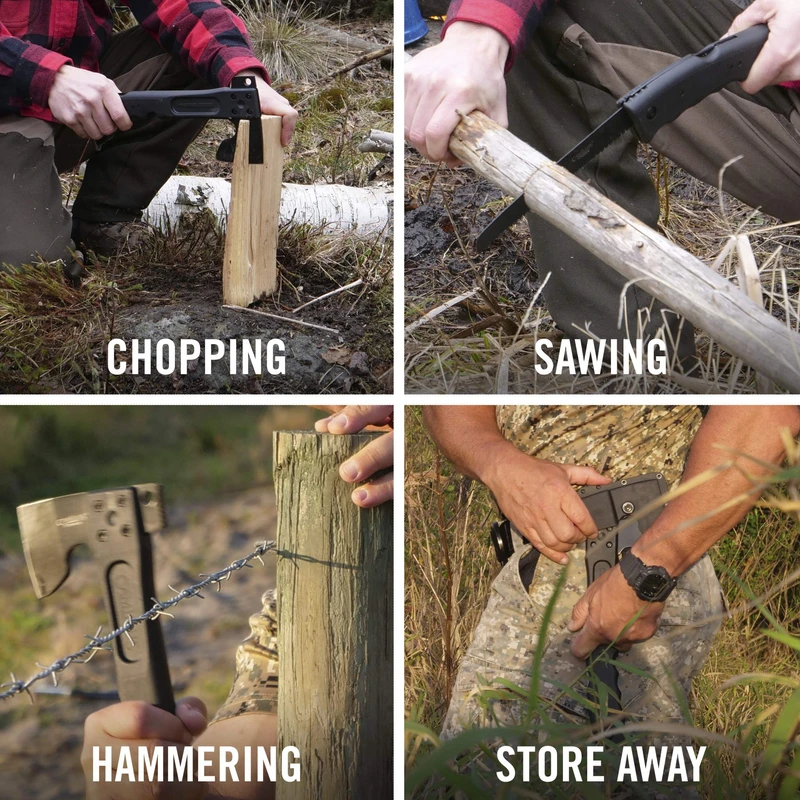 CHOPPING

SAWING

HAMMERING

STORE AWAY