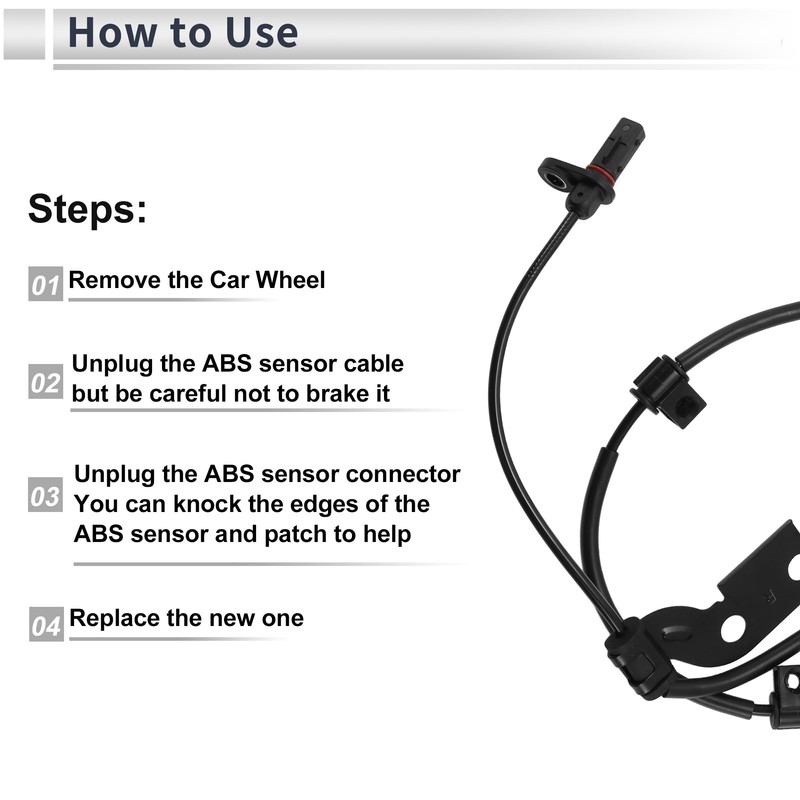 How to Use

Steps:

01 Remove the Car Wheel

02 Unplug the ABS sensor cable but be careful not to brake it

03 Unplug the ABS sensor connector You can knock the edges of the ABS sensor and patch to help

04 Replace the new one