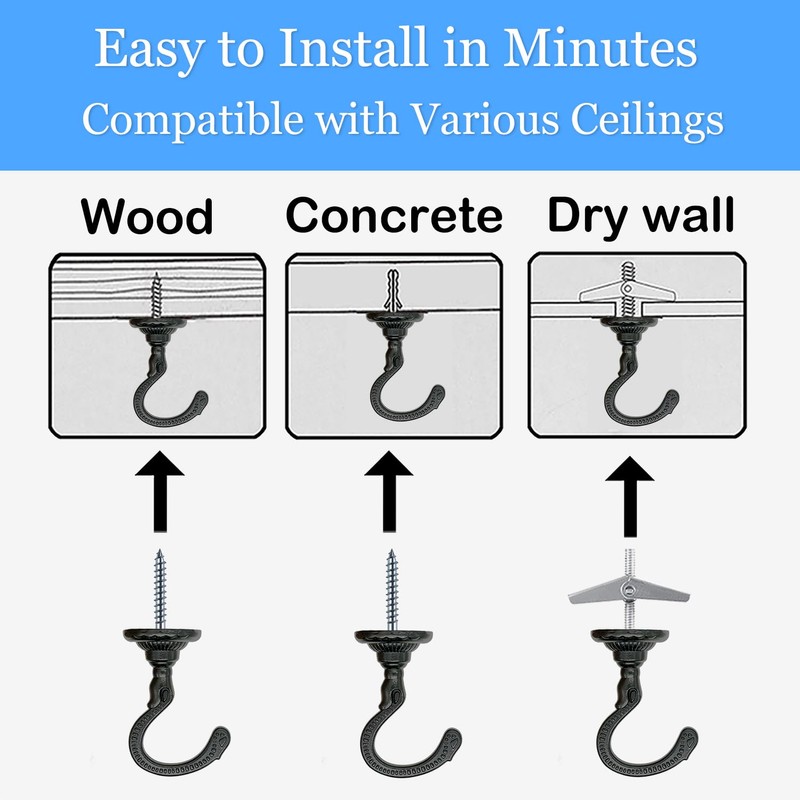 Easy to Install in Minutes
Compatible with Various Ceilings

Wood

Concrete

Dry wall