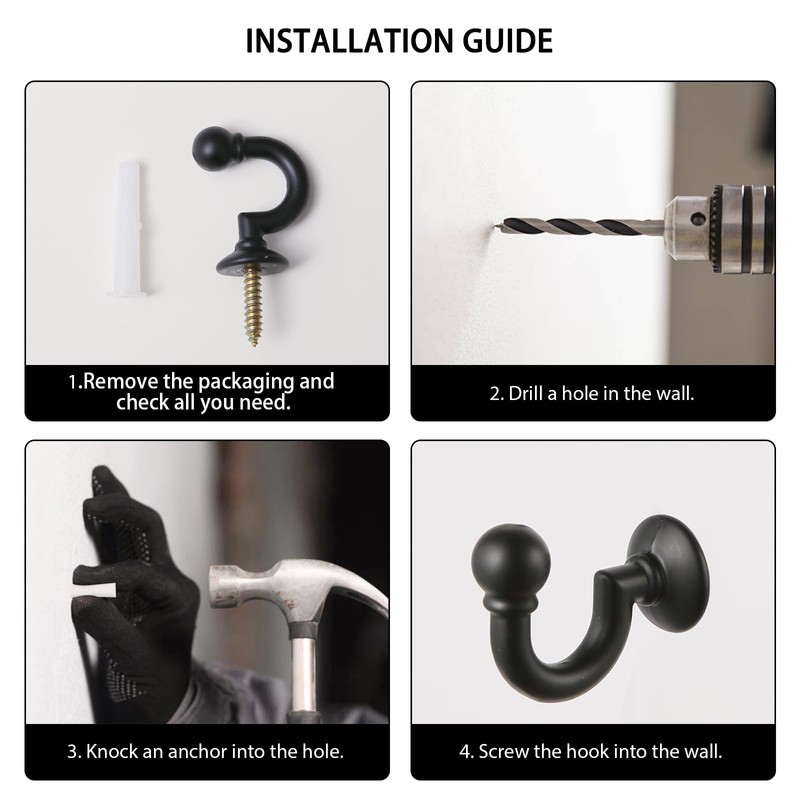 INSTALLATION GUIDE

1.Remove the packaging and check all you need.

2. Drill a hole in the wall.

3. Knock an anchor into the hole.

4. Screw the hook into the wall.