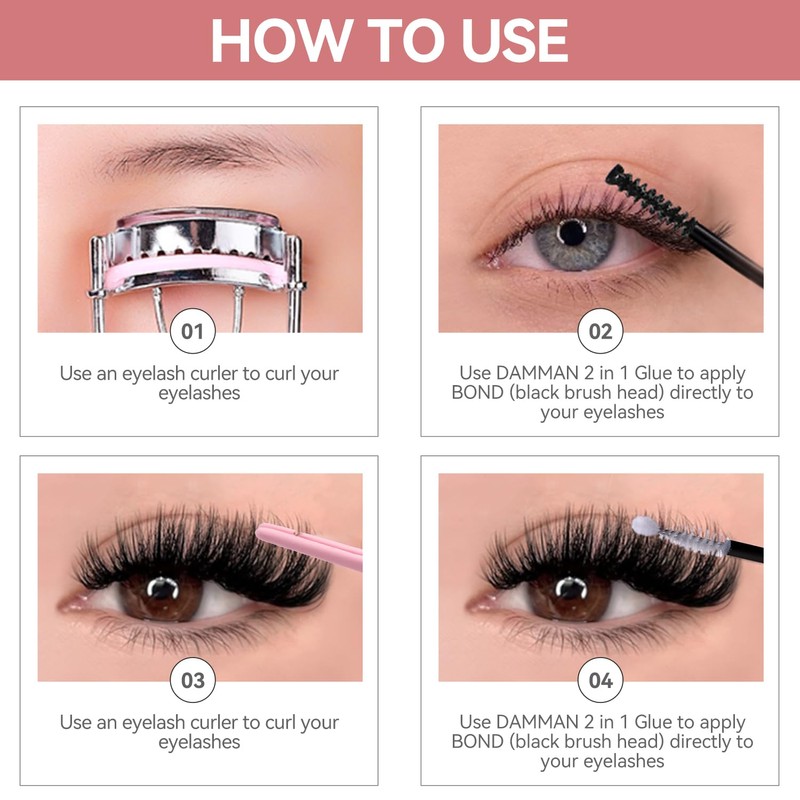 HOW TO USE

01

Use an eyelash curler to curl your eyelashes

02

Use DAMMAN 2 in 1 Glue to apply BOND (black brush head) directly to your eyelashes

03

Use an eyelash curler to curl your eyelashes

04

Use DAMMAN 2 in 1 Glue to apply BOND (black brush head) directly to your eyelashes