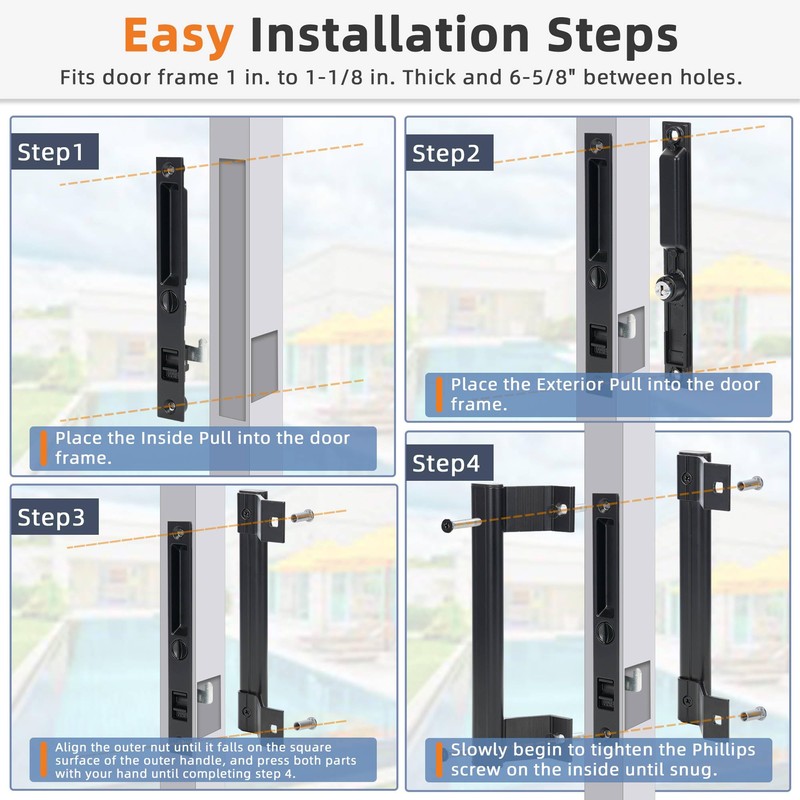 Easy Installation Steps

Fits door frame 1 in. to 1-1/8 in. Thick and 6-5/8" between holes.

Step1

Place the Inside Pull into the door frame.

Step2

Place the Exterior Pull into the door frame.

Step3

Align the outer nut until it falls on the square surface of the outer handle, and press both parts with your hand until completing step 4.

Step4

Slowly begin to tighten the Phillips screw on the inside until snug.