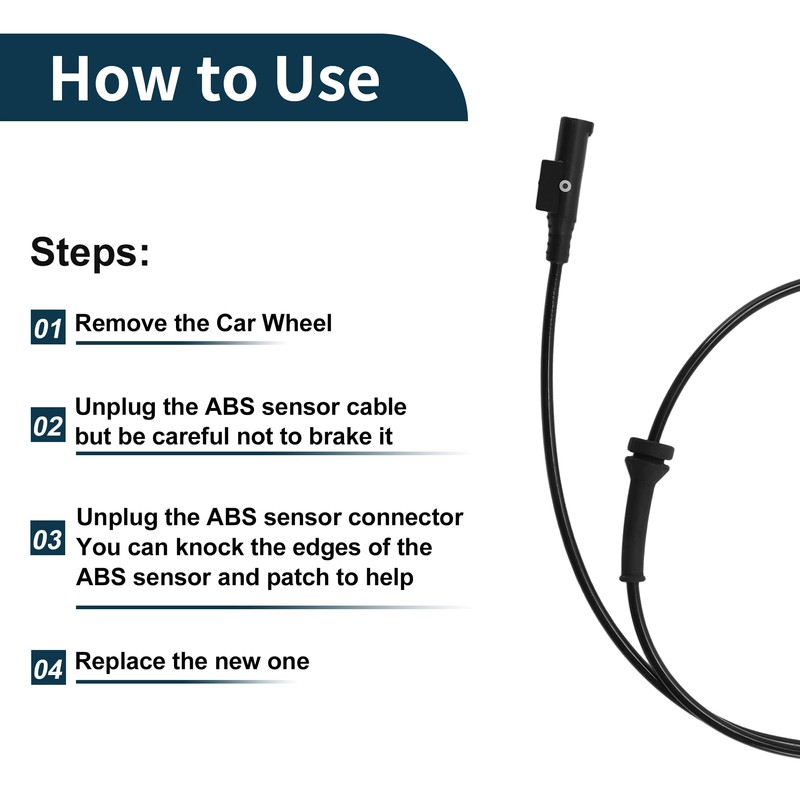 How to Use

Steps:

01 Remove the Car Wheel

02 Unplug the ABS sensor cable but be careful not to brake it

03 Unplug the ABS sensor connector You can knock the edges of the ABS sensor and patch to help

04 Replace the new one