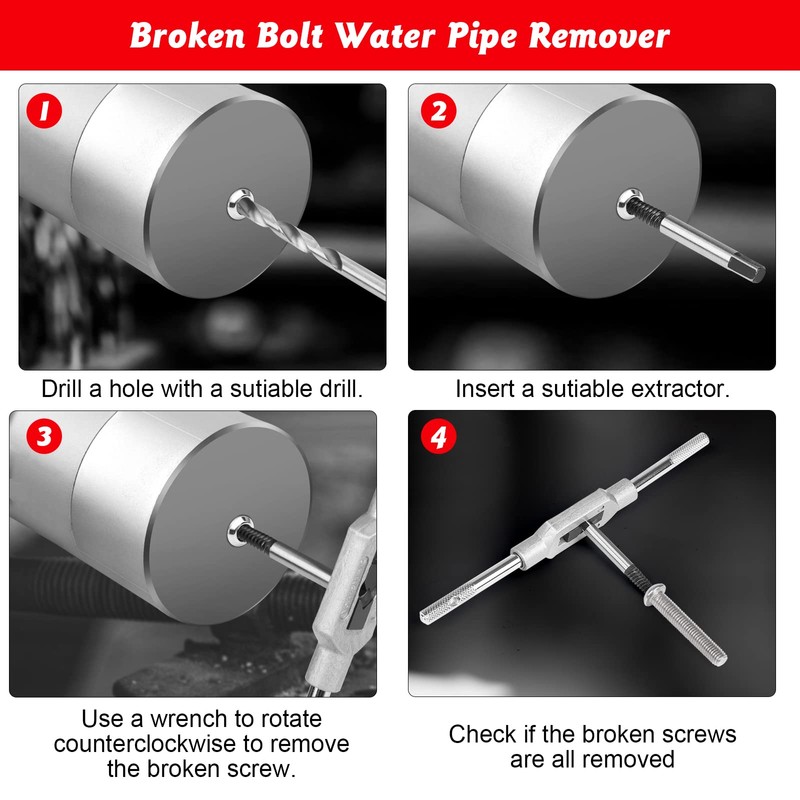 Broken Bolt Water Pipe Remover

1

Drill a hole with a sutiable drill.

2

Insert a sutiable extractor.

3

Use a wrench to rotate counterclockwise to remove the broken screw.

4

Check if the broken screws are all removed