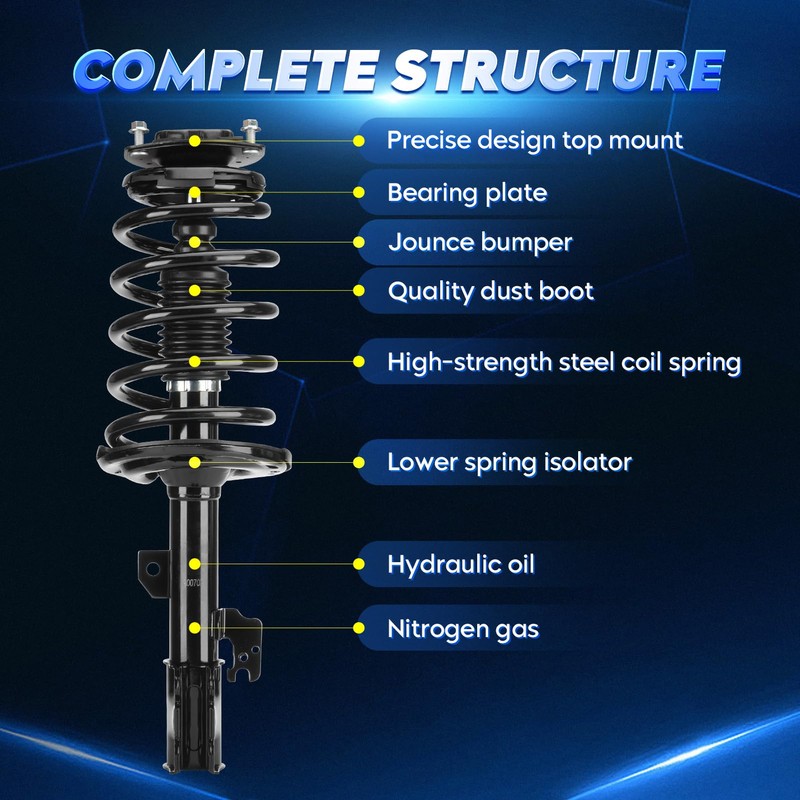 COMPLETE STRUCTURE

Precise design top mount

Bearing plate

Jounce bumper

Quality dust boot

High-strength steel coil spring

Lower spring isolator

Hydraulic oil

Nitrogen gas