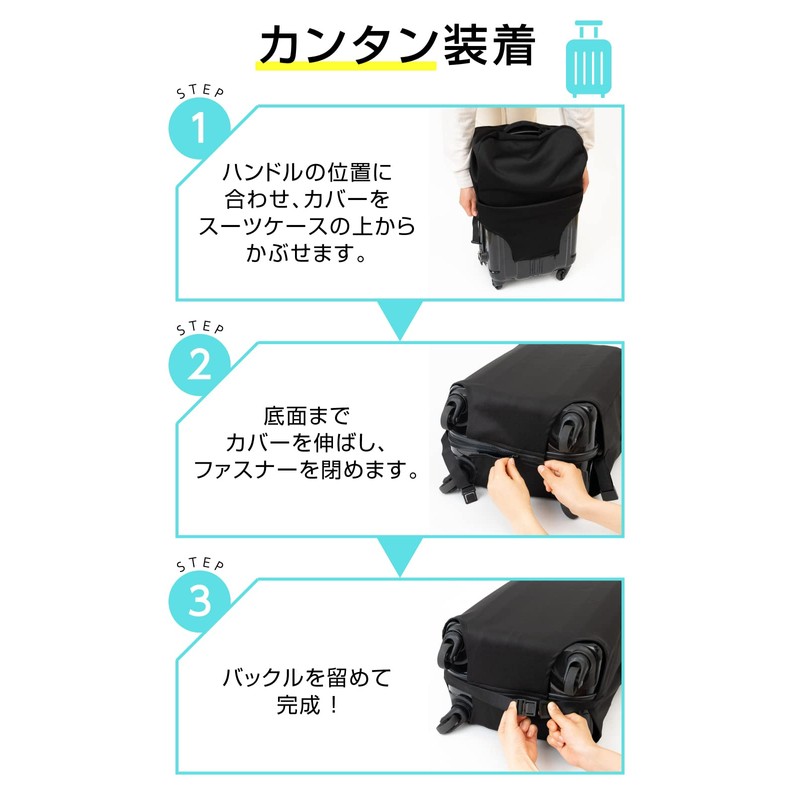 カンタン装着

STEP
1
ハンドルの位置に合わせ、カバーをスーツケースの上からかぶせます。

STEP
2
底面までカバーを伸ばし、ファスナーを閉めます。

STEP
3
バックルを留めて完成！