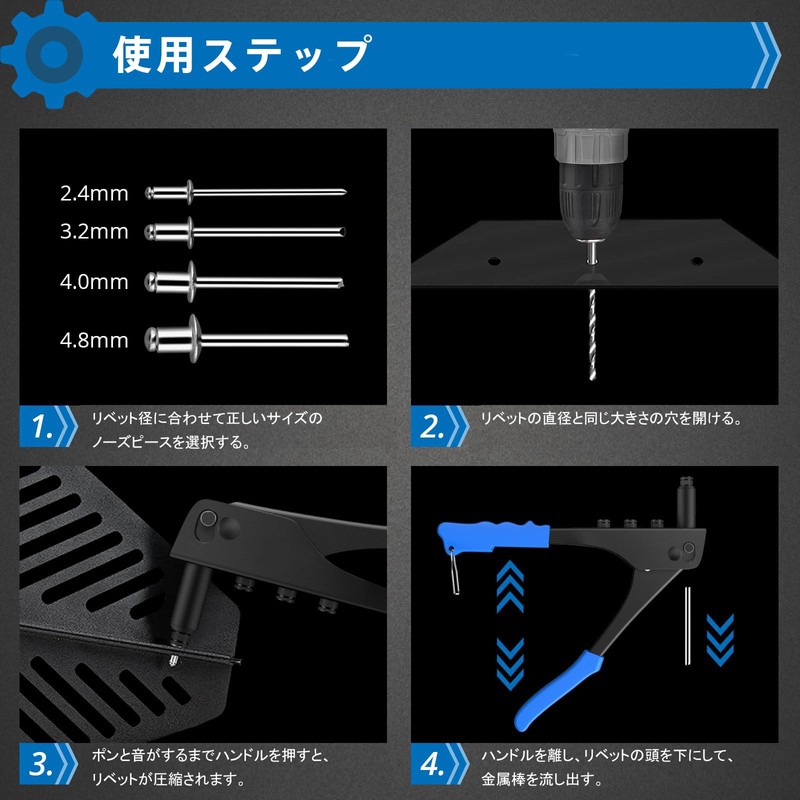 使用ステップ

2.4mm
3.2mm
4.0mm
4.8mm

1. リベット径に合わせて正しいサイズのノーズピースを選択する。

2. リベットの直径と同じ大きさの穴を開ける。

3. ポンと音がするまでハンドルを押すと、リベットが圧縮されます。

4. ハンドルを離し、リベットの頭を下にして、金属棒を流し出す。