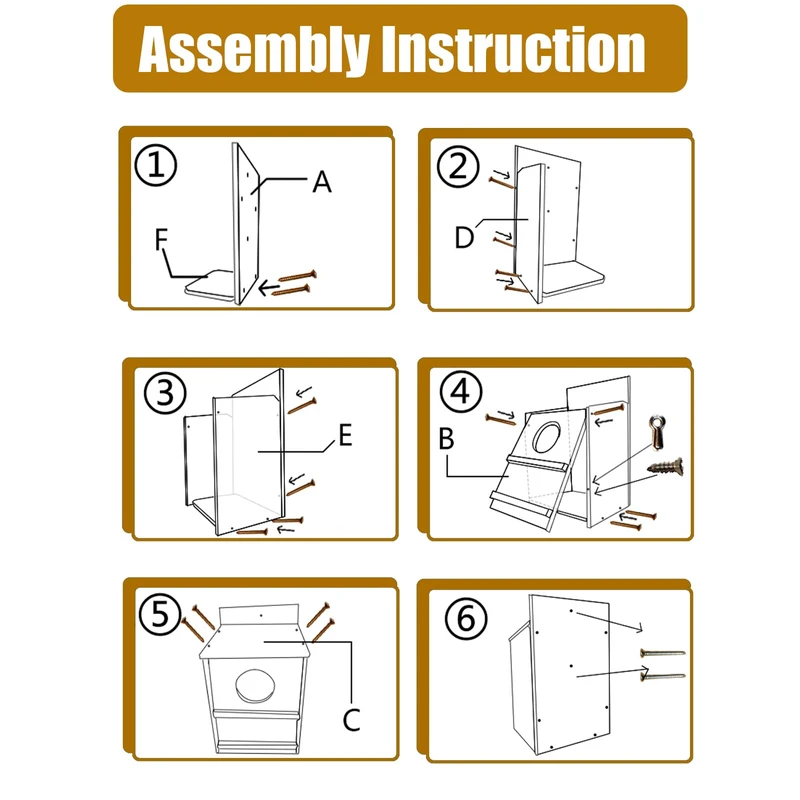 Assembly Instruction

①
A
F

②
D

③
E

④
B

⑤
C

⑥