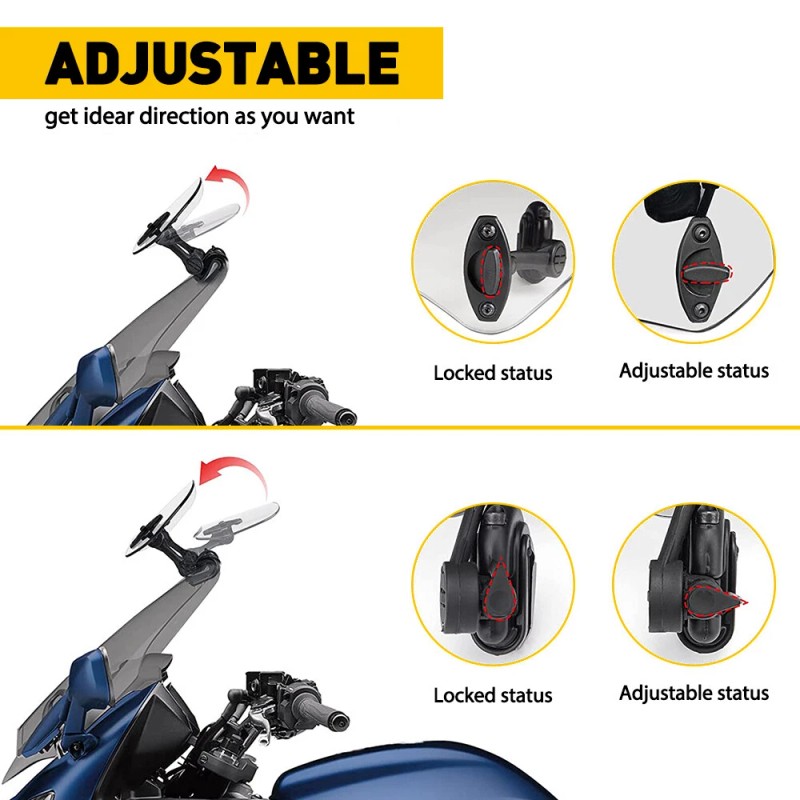 ADJUSTABLE

get idear direction as you want

Locked status

Adjustable status

Locked status

Adjustable status