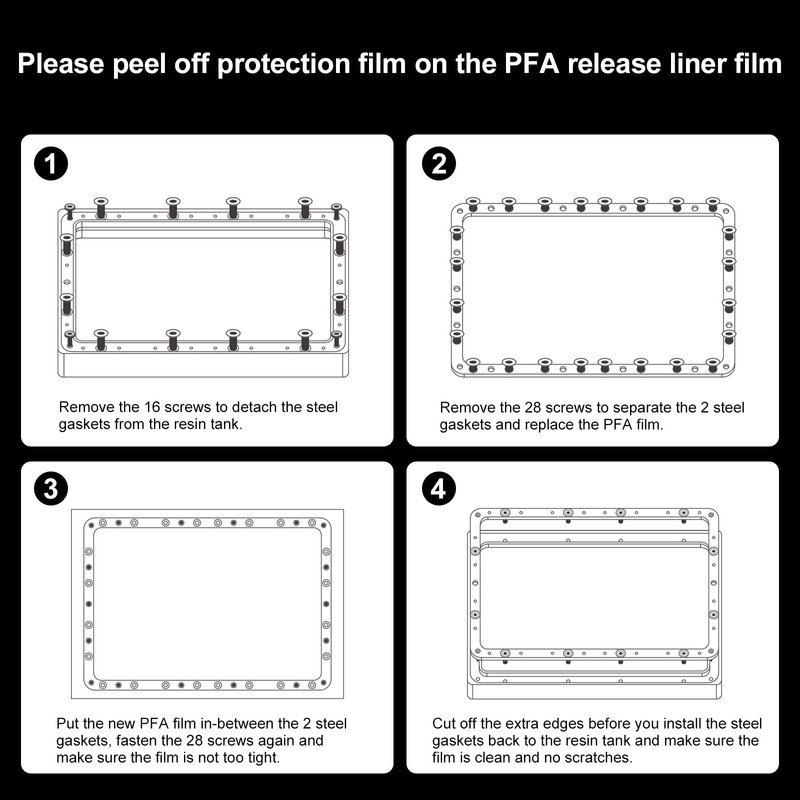 Please peel off protection film on the PFA release liner film

1

Remove the 16 screws to detach the steel gaskets from the resin tank.

2

Remove the 28 screws to separate the 2 steel gaskets and replace the PFA film.

3

Put the new PFA film in-between the 2 steel gaskets, fasten the 28 screws again and make sure the film is not too tight.

4

Cut off the extra edges before you install the steel gaskets back to the resin tank and make sure the film is clean and no scratches.