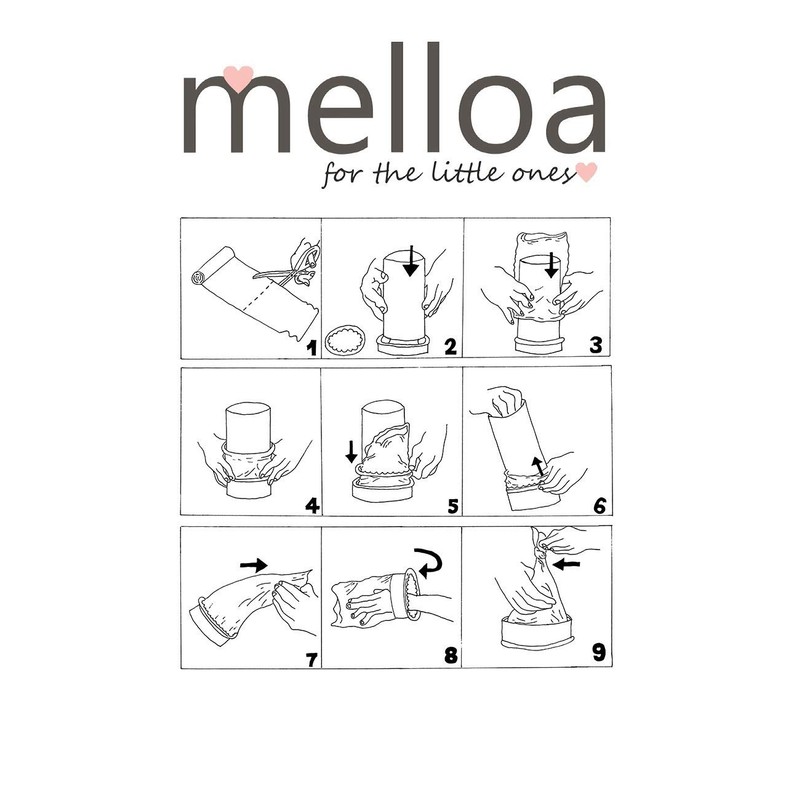 melloa
for the little ones

1
2
3
4
5
6
7
8
9