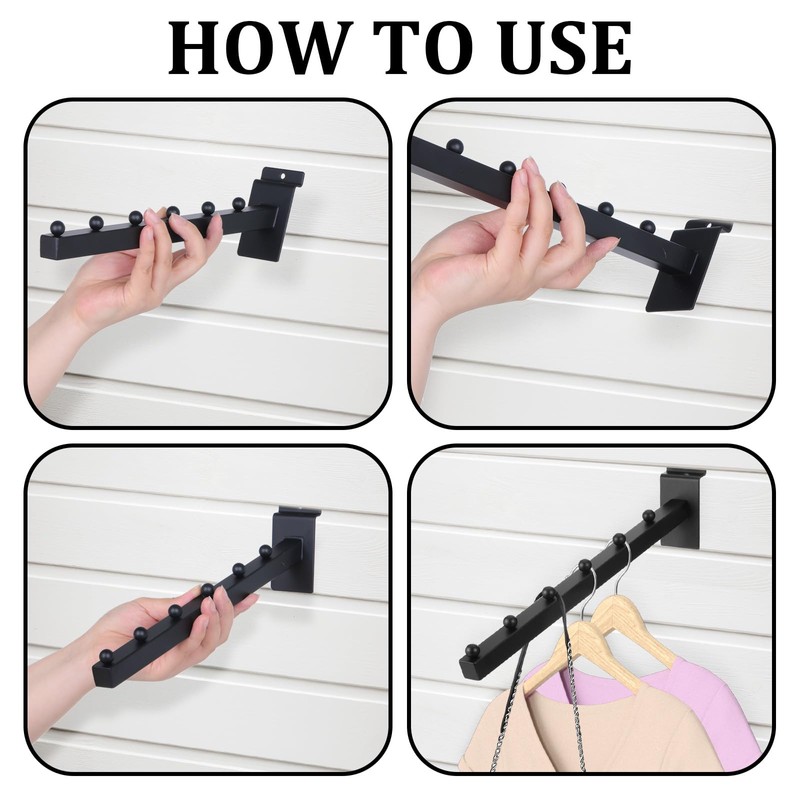 HOW TO USE