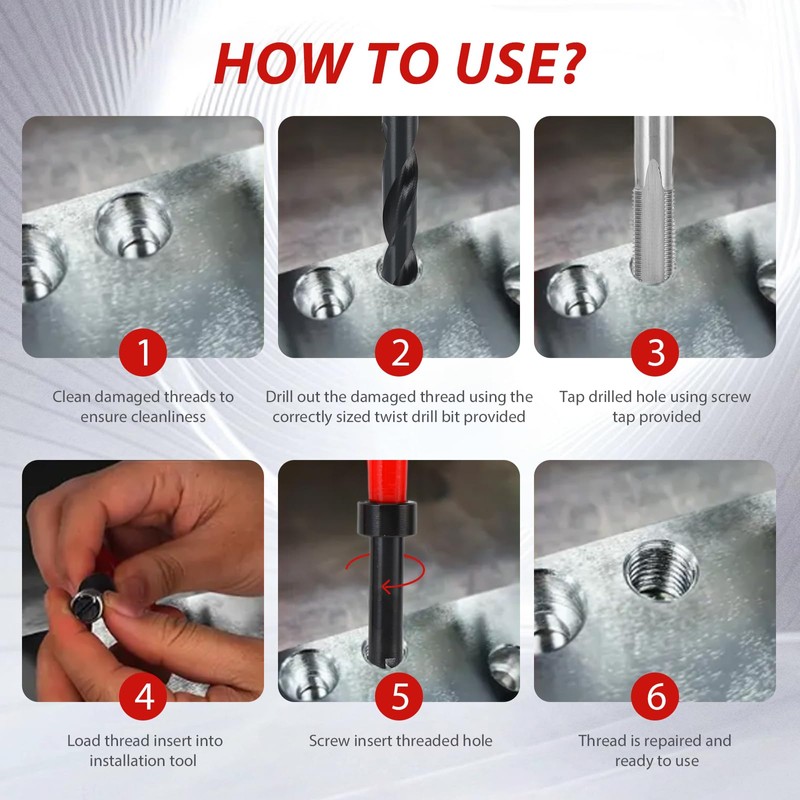 HOW TO USE?

1
Clean damaged threads to ensure cleanliness

2
Drill out the damaged thread using the correctly sized twist drill bit provided

3
Tap drilled hole using screw tap provided

4
Load thread insert into installation tool

5
Screw insert threaded hole

6
Thread is repaired and ready to use