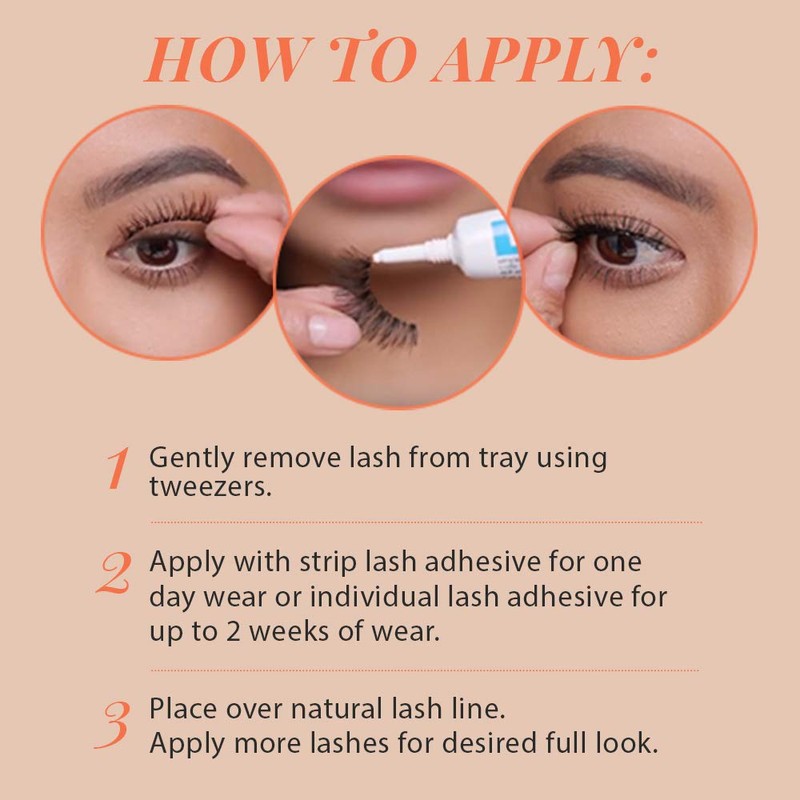 HOW TO APPLY:

1 Gently remove lash from tray using tweezers.

2 Apply with strip lash adhesive for one day wear or individual lash adhesive for up to 2 weeks of wear.

3 Place over natural lash line.
Apply more lashes for desired full look.