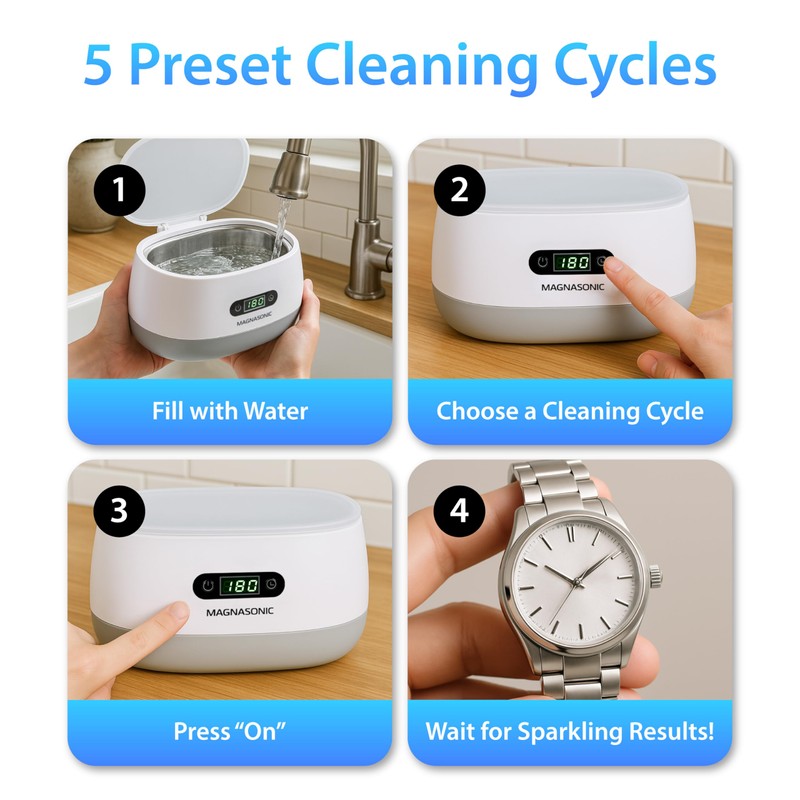 5 Preset Cleaning Cycles

1

180
MAGNASONIC

Fill with Water

2

180
MAGNASONIC

Choose a Cleaning Cycle

3

180
MAGNASONIC

Press “On”

4

Wait for Sparkling Results!