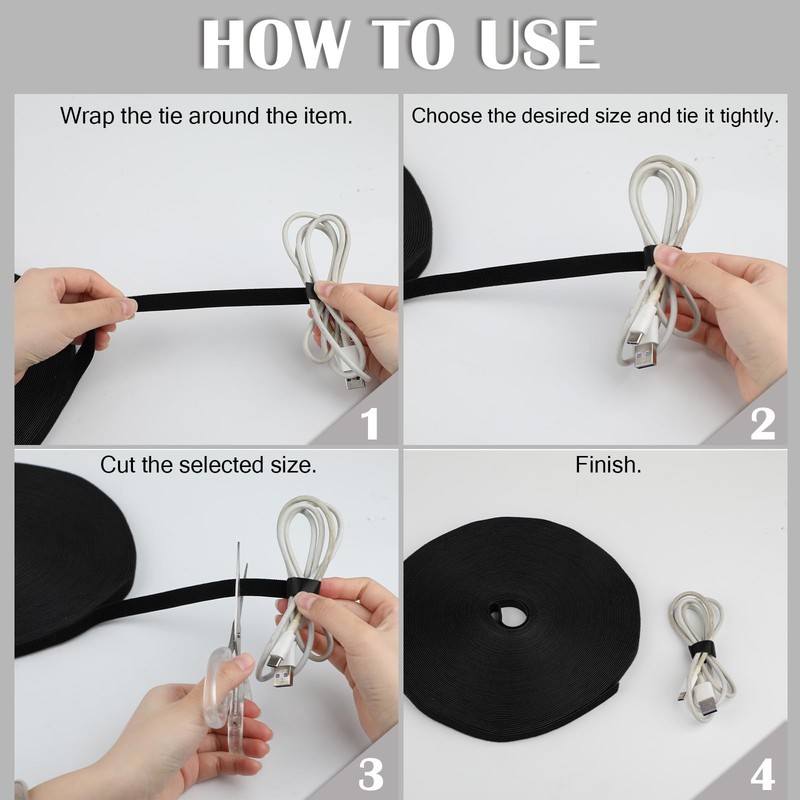 HOW TO USE

Wrap the tie around the item.

1

Choose the desired size and tie it tightly.

2

Cut the selected size.

3

Finish.

4