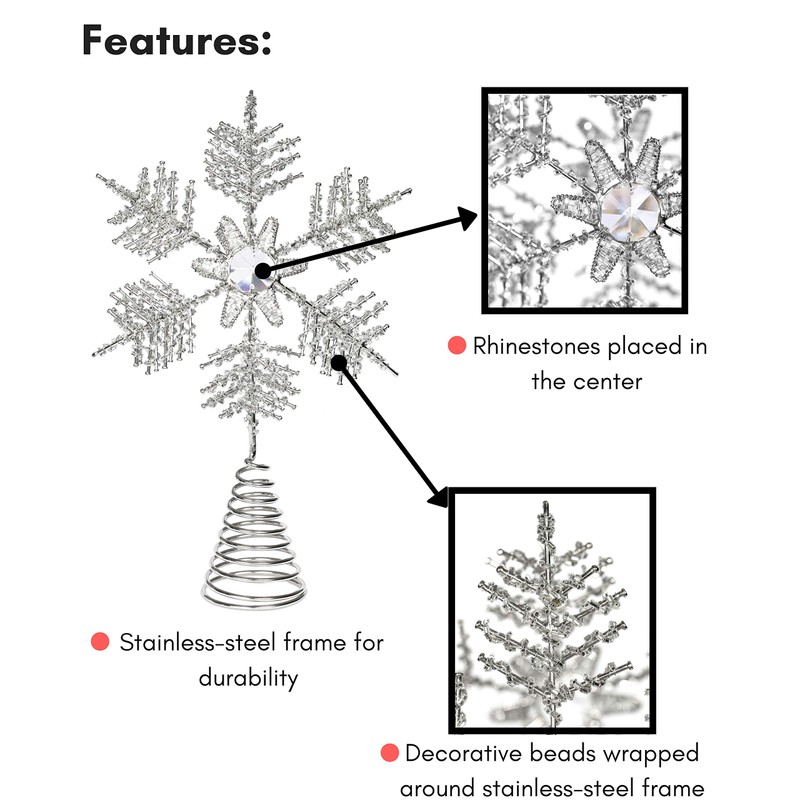 Features:

Rhinestones placed in the center

Stainless-steel frame for durability

Decorative beads wrapped around stainless-steel frame