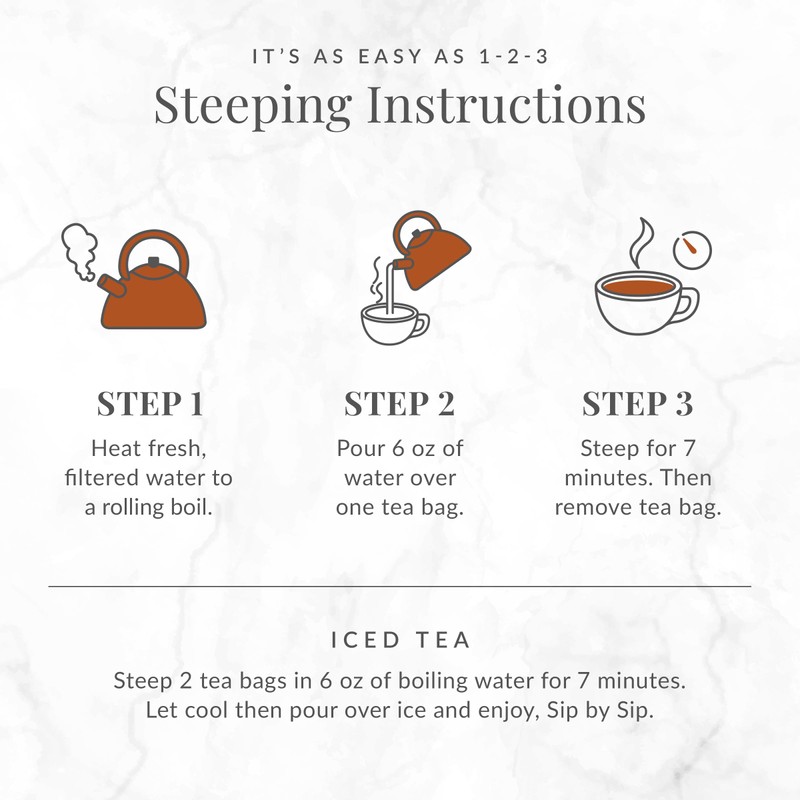 IT'S AS EASY AS 1-2-3
Steeping Instructions

STEP 1
Heat fresh, filtered water to a rolling boil.

STEP 2
Pour 6 oz of water over one tea bag.

STEP 3
Steep for 7 minutes. Then remove tea bag.

ICED TEA
Steep 2 tea bags in 6 oz of boiling water for 7 minutes. Let cool then pour over ice and enjoy, Sip by Sip.