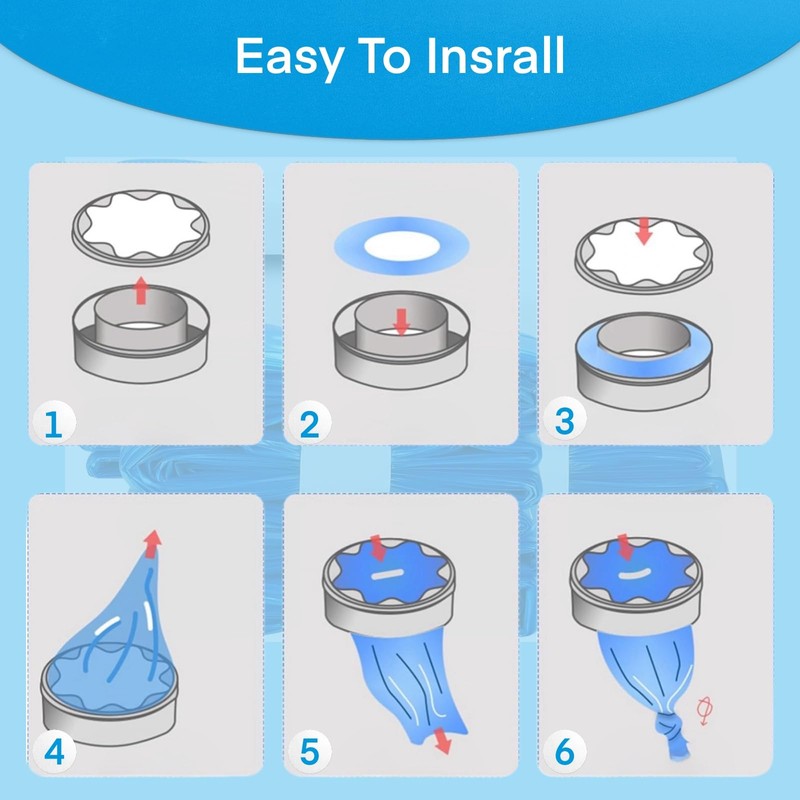 Easy To Insrall

1

2

3

4

5

6