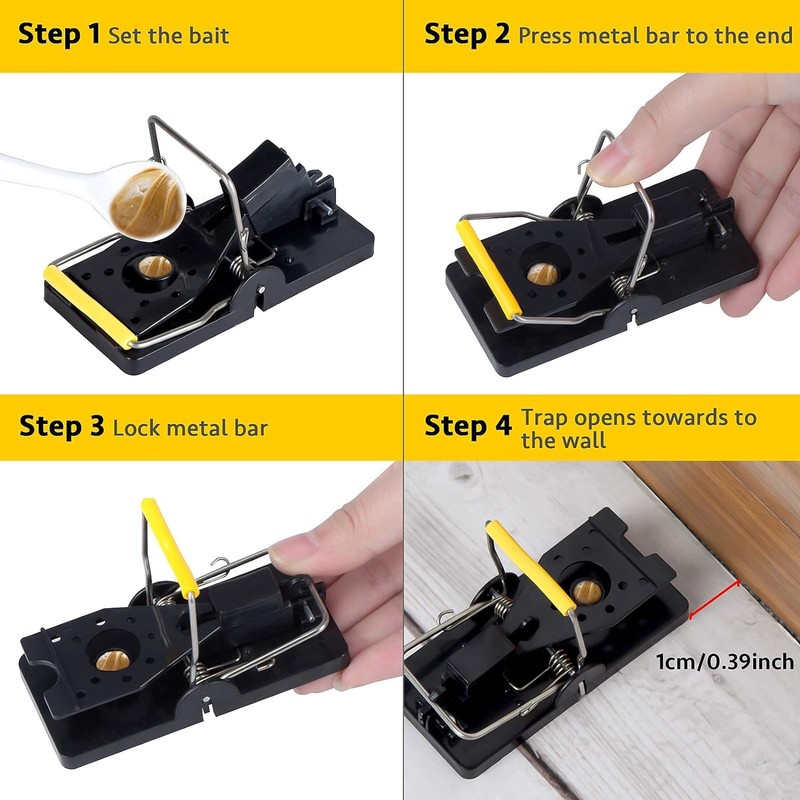 Step 1 Set the bait

Step 2 Press metal bar to the end

Step 3 Lock metal bar

Step 4 Trap opens towards to the wall

1cm/0.39inch