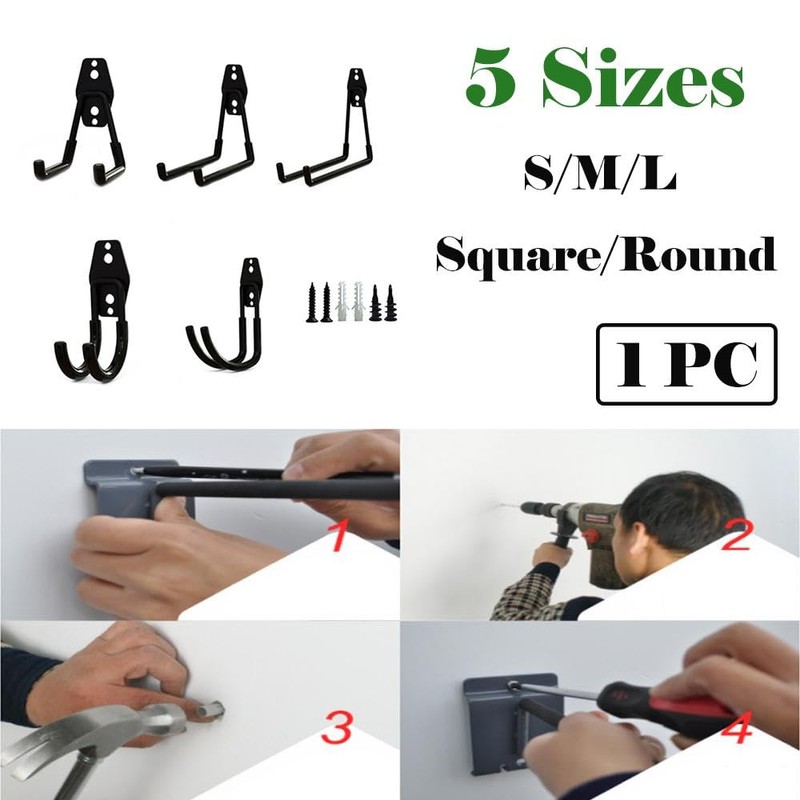 5 Sizes
S/M/L
Square/Round
1 PC

1

2

3

4