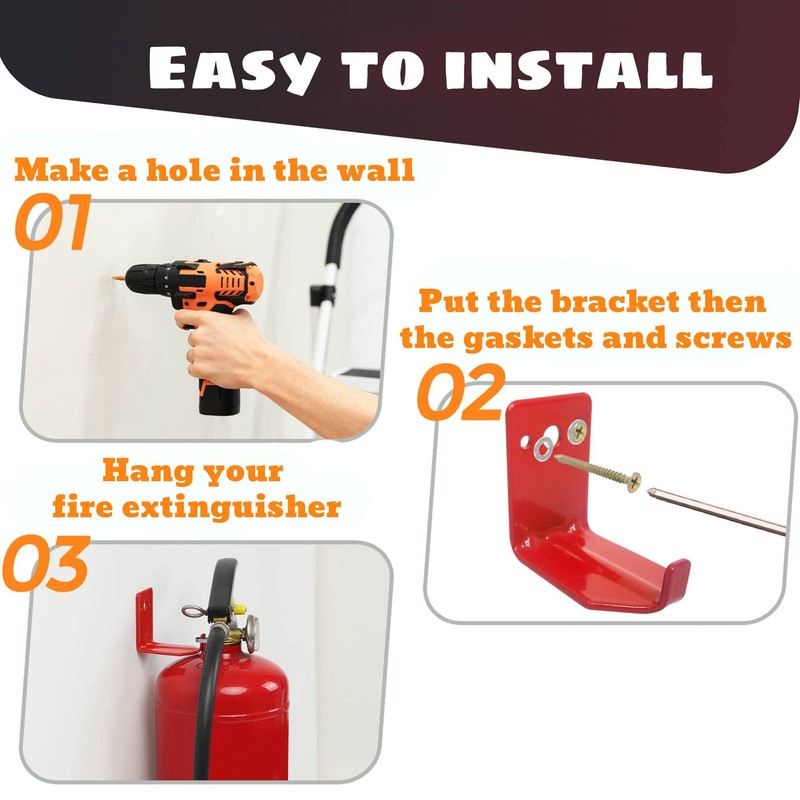 EASY TO INSTALL

Make a hole in the wall

01

Put the bracket then the gaskets and screws

02

Hang your fire extinguisher

03