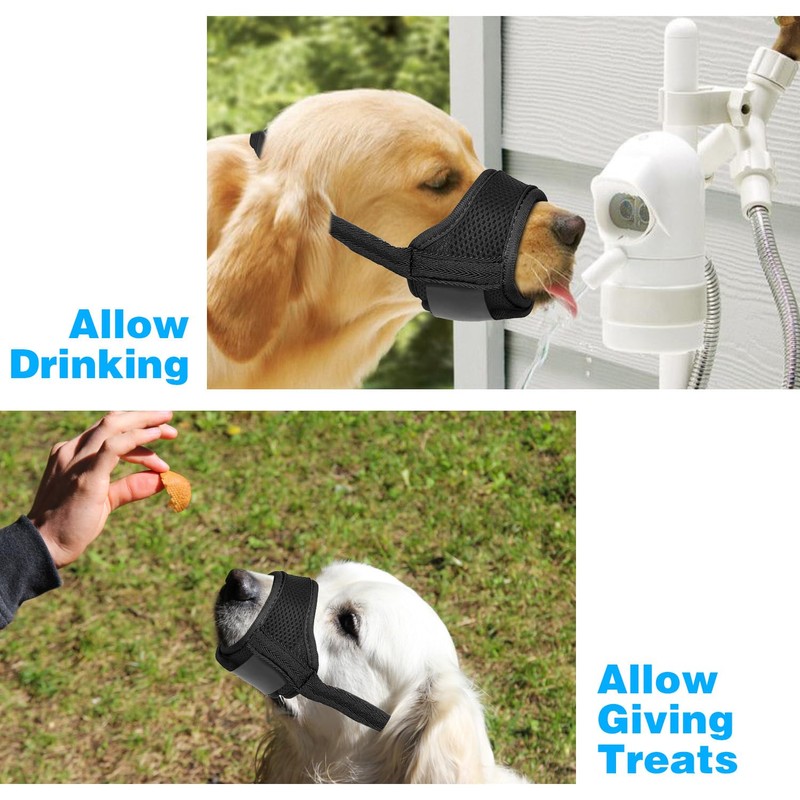 Allow Drinking

Allow Giving Treats