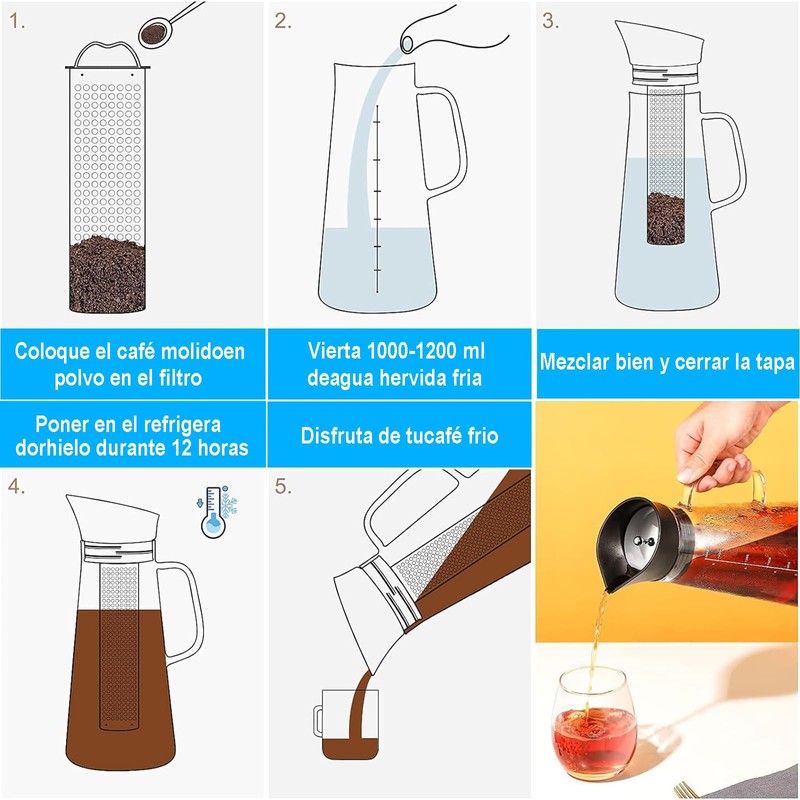 1.

2.

3.

Coloque el café molidoen polvo en el filtro

Vierta 1000-1200 ml deagua hervida fria

Mezclar bien y cerrar la tapa

Poner en el refrigera dorhielo durante 12 horas

Disfruta de tucafé frio

4.

5.