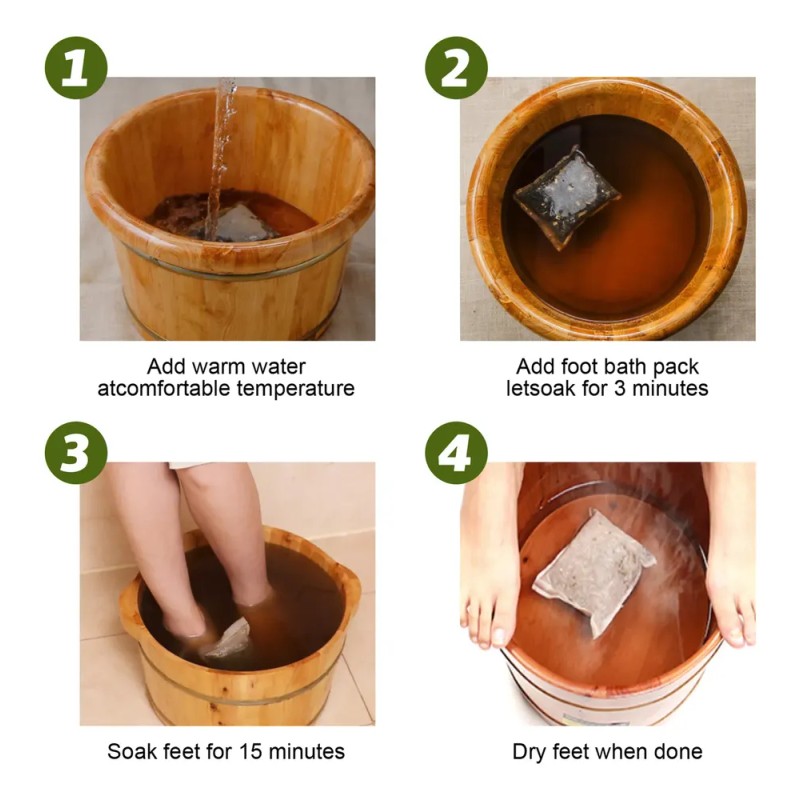 1

Add warm water atcomfortable temperature

2

Add foot bath pack letsoak for 3 minutes

3

Soak feet for 15 minutes

4

Dry feet when done