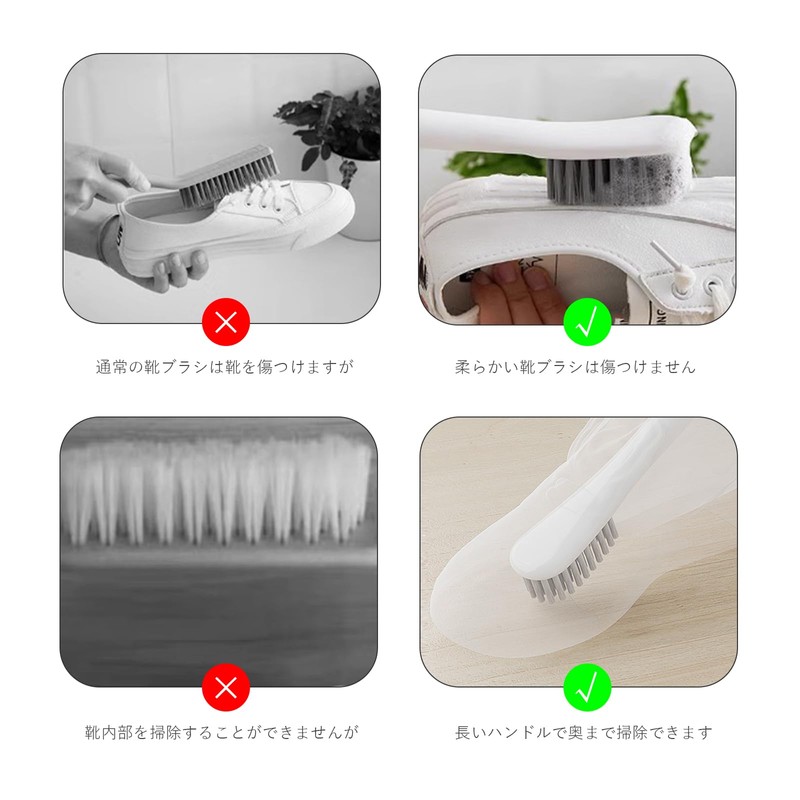 通常の靴ブラシは靴を傷つけますが

柔らかい靴ブラシは傷つけません

靴内部を掃除することができませんが

長いハンドルで奥まで掃除できます