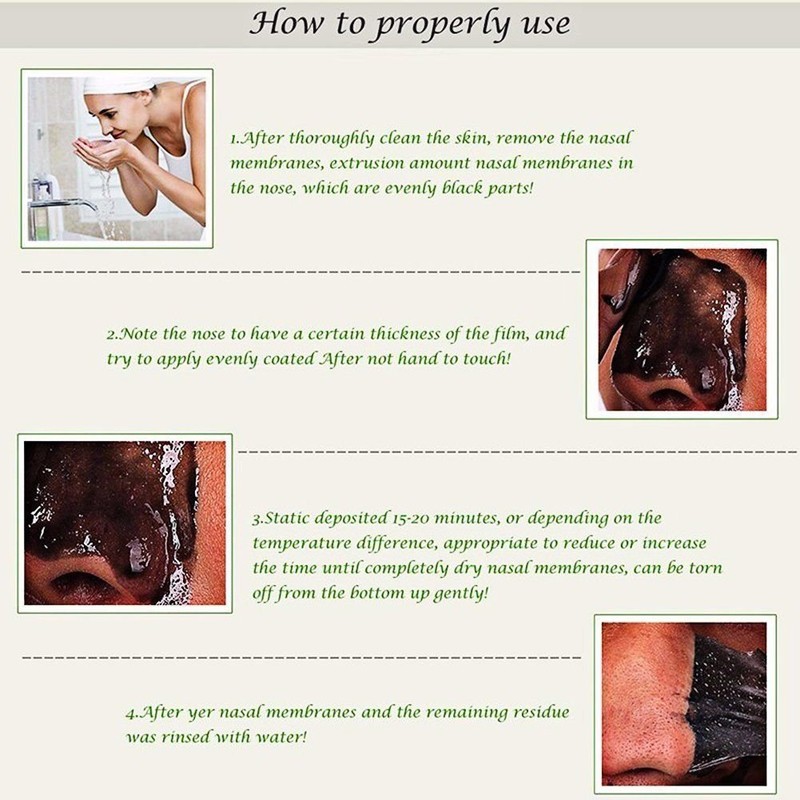 How to properly use

1.After thoroughly clean the skin, remove the nasal membranes, extrusion amount nasal membranes in the nose, which are evenly black parts!

2.Note the nose to have a certain thickness of the film, and try to apply evenly coated After not hand to touch!

3.Static deposited 15-20 minutes, or depending on the temperature difference, appropriate to reduce or increase the time until completely dry nasal membranes, can be torn off from the bottom up gently!

4.After yer nasal membranes and the remaining residue was rinsed with water!