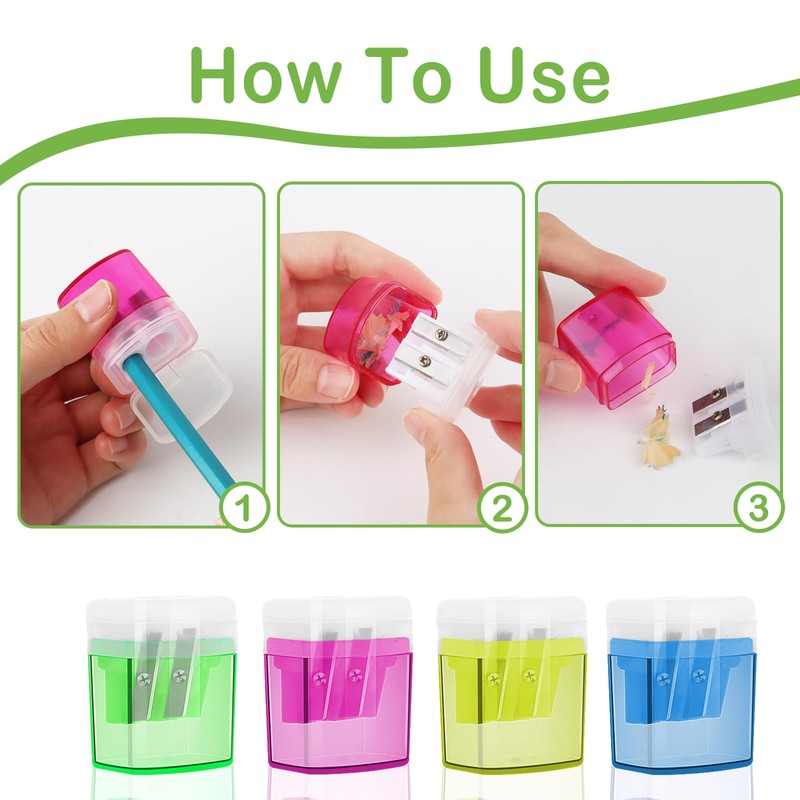 How To Use

1

2

3