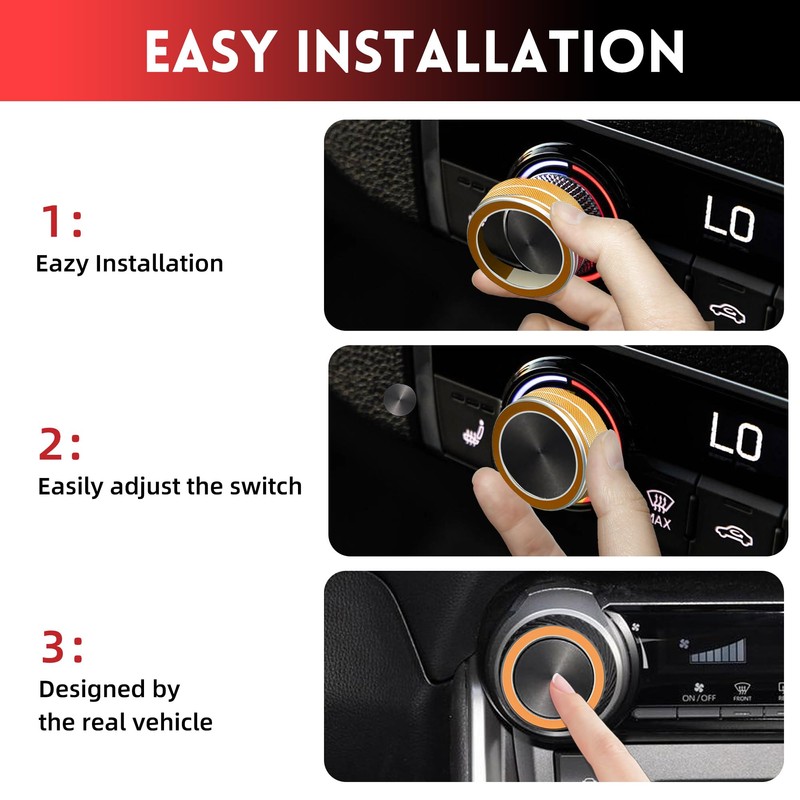 EASY INSTALLATION

1:
Eazy Installation

LO

2:
Easily adjust the switch

LO

MAX

3:
Designed by the real vehicle

ON/OFF

FRONT