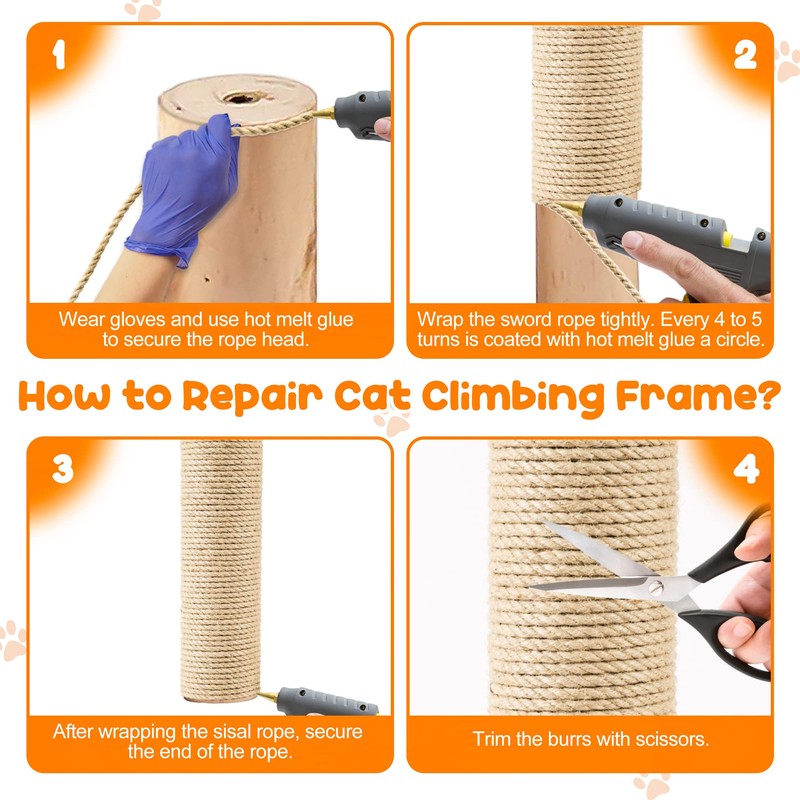 1

Wear gloves and use hot melt glue to secure the rope head.

2

Wrap the sword rope tightly. Every 4 to 5 turns is coated with hot melt glue a circle.

How to Repair Cat Climbing Frame?

3

After wrapping the sisal rope, secure the end of the rope.

4

Trim the burrs with scissors.