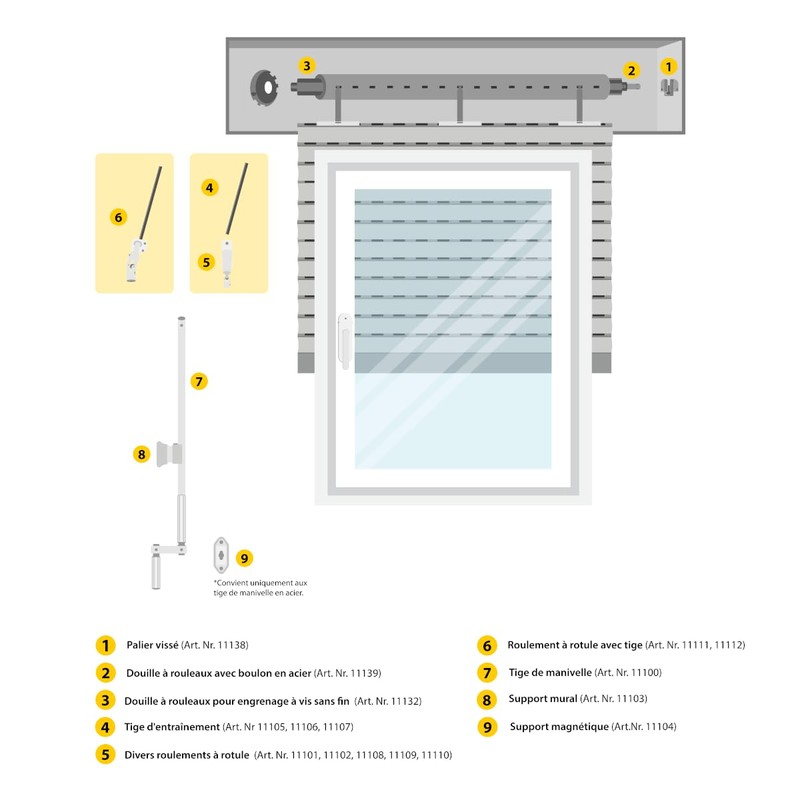 3
2
1
6
4
5
7
8
9
*Convient uniquement aux tige de manivelle en acier.

1 Palier vissé (Art. Nr. 11138)
2 Douille à rouleaux avec boulon en acier (Art. Nr. 11139)
3 Douille à rouleaux pour engrenage à vis sans fin (Art. Nr. 11132)
4 Tige d'entraînement (Art. Nr 11105, 11106, 11107)
5 Divers roulements à rotule (Art. Nr. 11101, 11102, 11108, 11109, 11110)

6 Roulement à rotule avec tige (Art. Nr. 11111, 11112)
7 Tige de manivelle (Art. Nr. 11100)
8 Support mural (Art. Nr. 11103)
9 Support magnétique (Art.Nr. 11104)